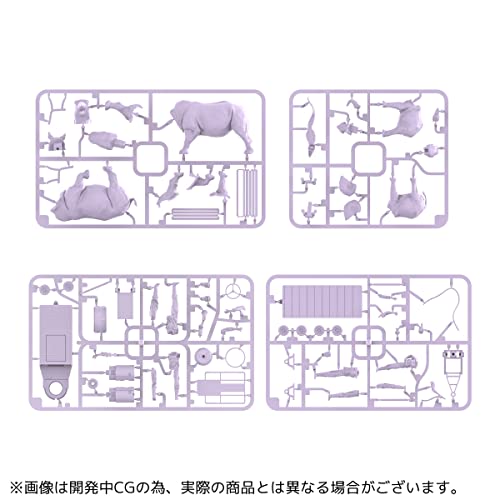 ※画像は開発中CGの為、実際の商品とは異なる場合がございます。