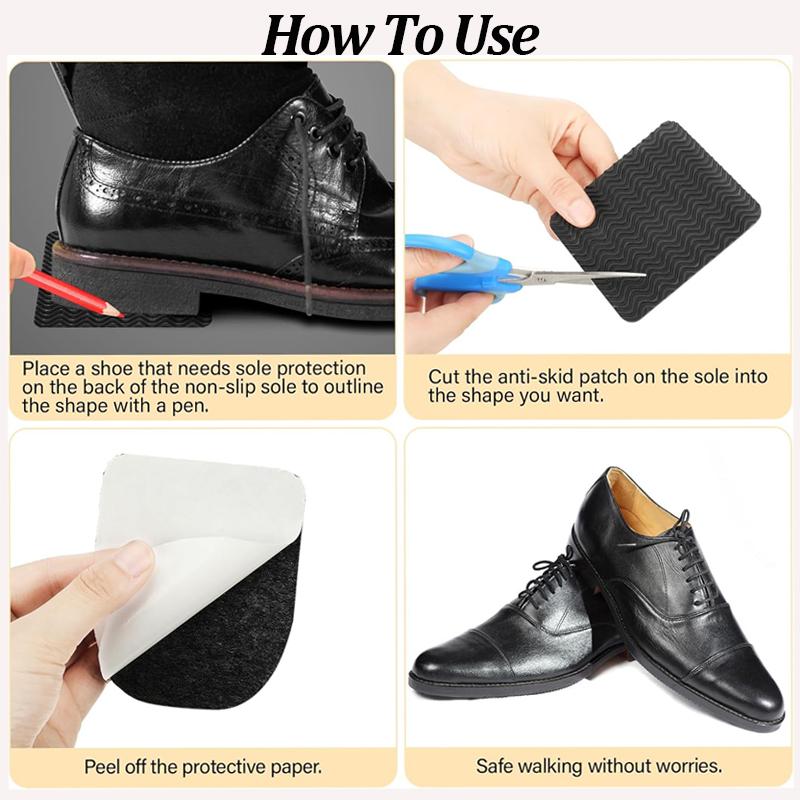 How To Use

Place a shoe that needs sole protection on the back of the non-slip sole to outline the shape with a pen.

Cut the anti-skid patch on the sole into the shape you want.

Peel off the protective paper.

Safe walking without worries.