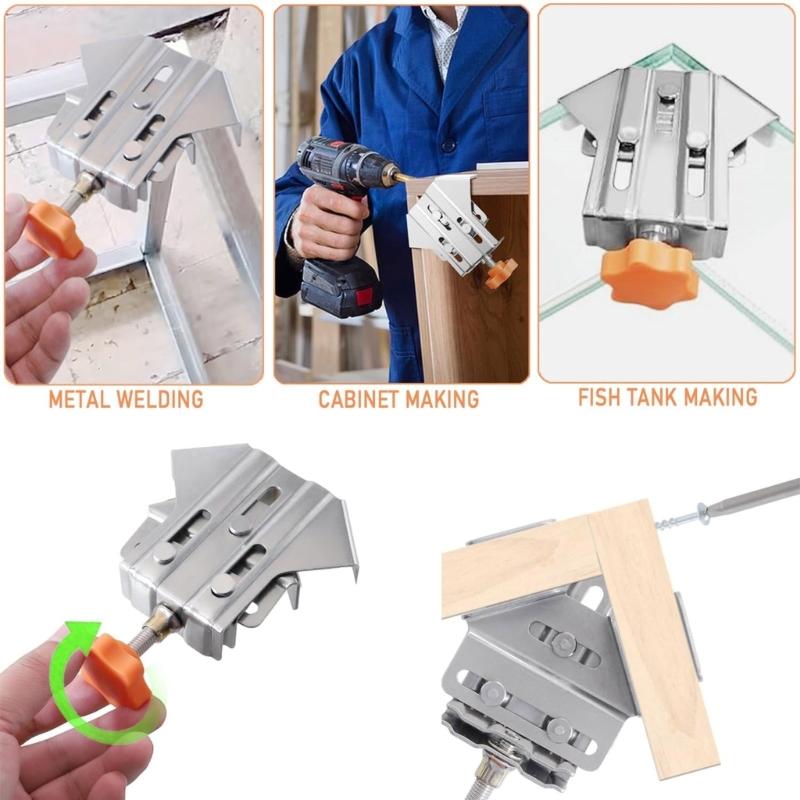 METAL WELDING

CABINET MAKING

FISH TANK MAKING