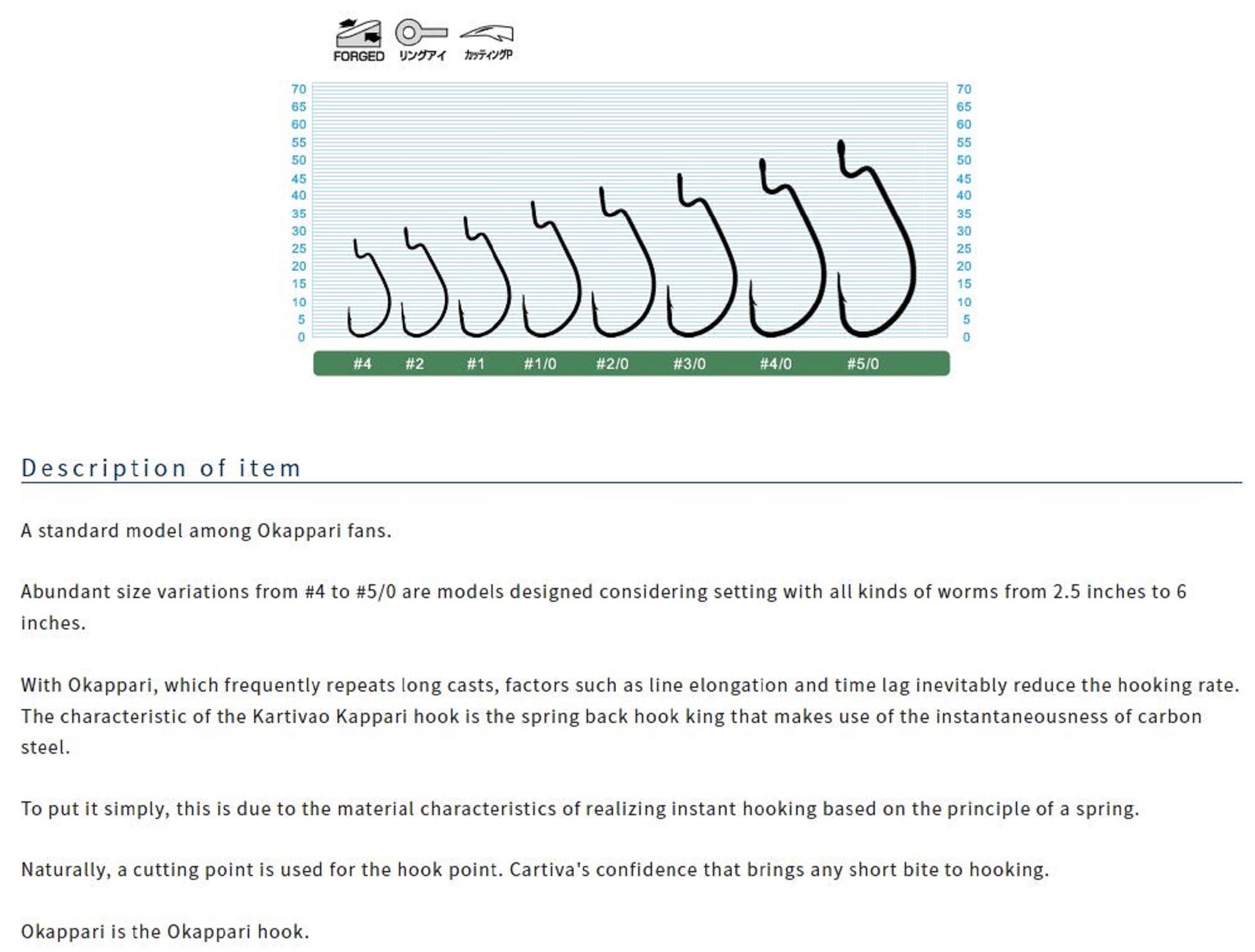 FORGED リングアイ カッティングP

70 65 60 55 50 45 40 35 30 25 20 15 10 5 0

70 65 60 55 50 45 40 35 30 25 20 15 10 5 0

#4 #2 #1 #1/0 #2/0 #3/0 #4/0 #5/0

Description of item

A standard model among Okappari fans.

Abundant size variations from #4 to #5/0 are models designed considering setting with all kinds of worms from 2.5 inches to 6 inches.

With Okappari, which frequently repeats long casts, factors such as line elongation and time lag inevitably reduce the hooking rate. The characteristic of the Kartivao Kappari hook is the spring back hook king that makes use of the instantaneousness of carbon steel.

To put it simply, this is due to the material characteristics of realizing instant hooking based on the principle of a spring.

Naturally, a cutting point is used for the hook point. Cartiva's confidence that brings any short bite to hooking.

Okappari is the Okappari hook.