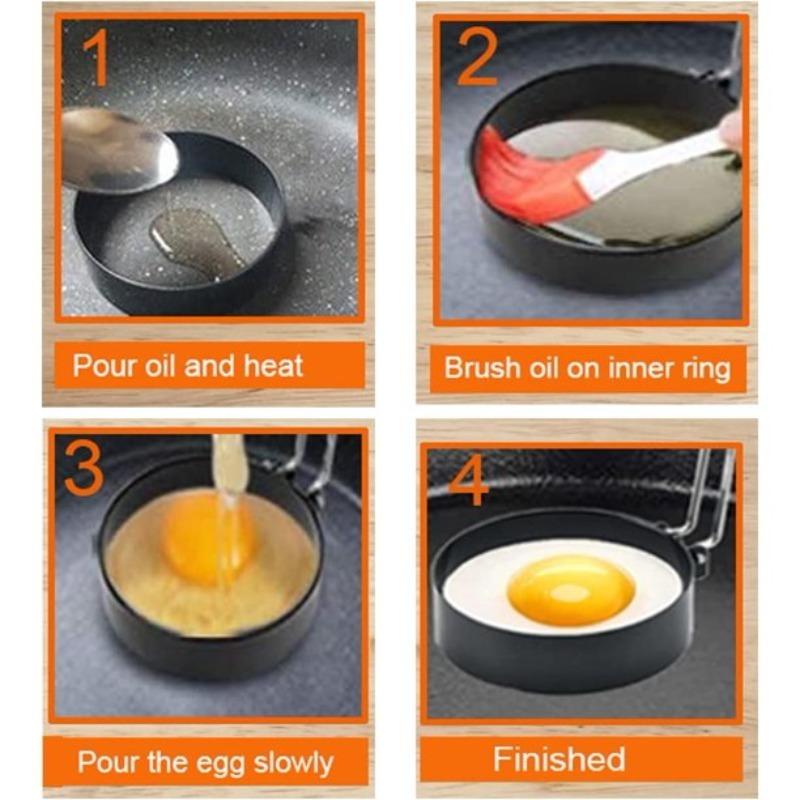 1

Pour oil and heat

2

Brush oil on inner ring

3

Pour the egg slowly

4

Finished