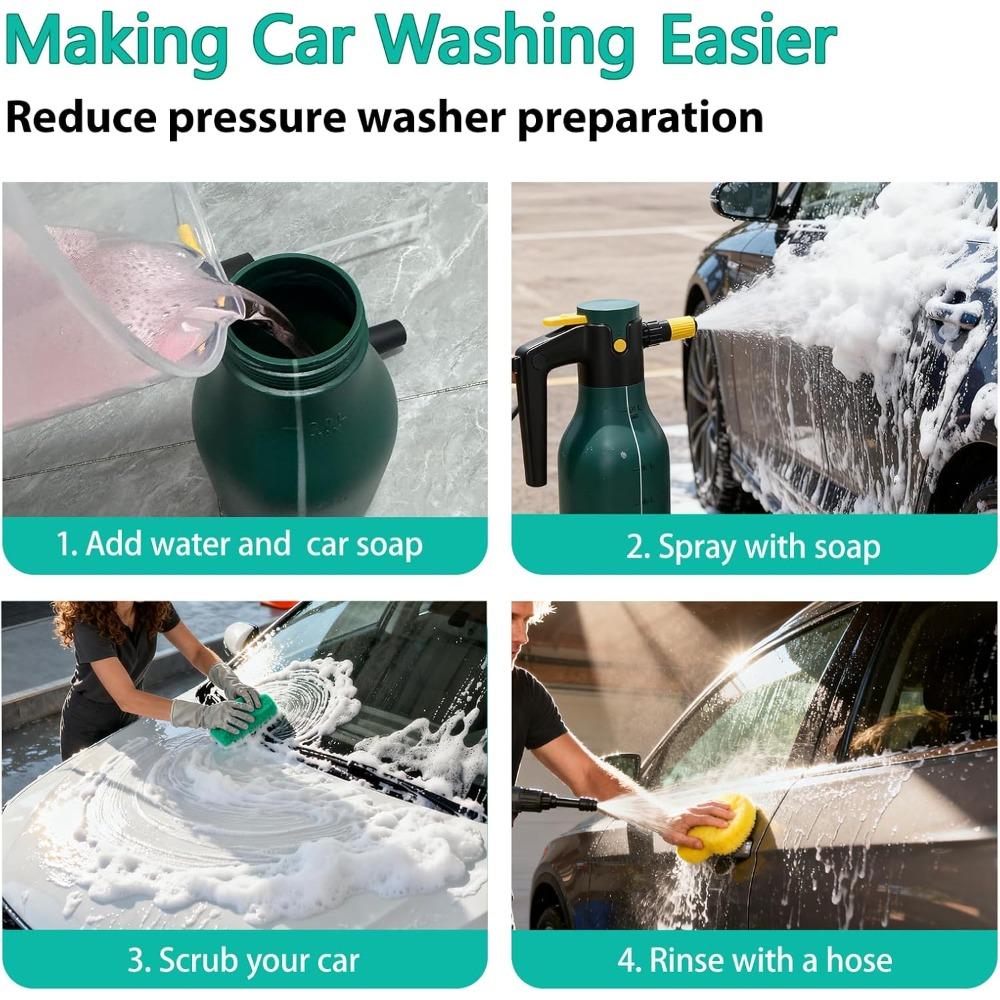 Making Car Washing Easier

Reduce pressure washer preparation

1. Add water and  car soap

2. Spray with soap

3. Scrub your car

4. Rinse with a hose