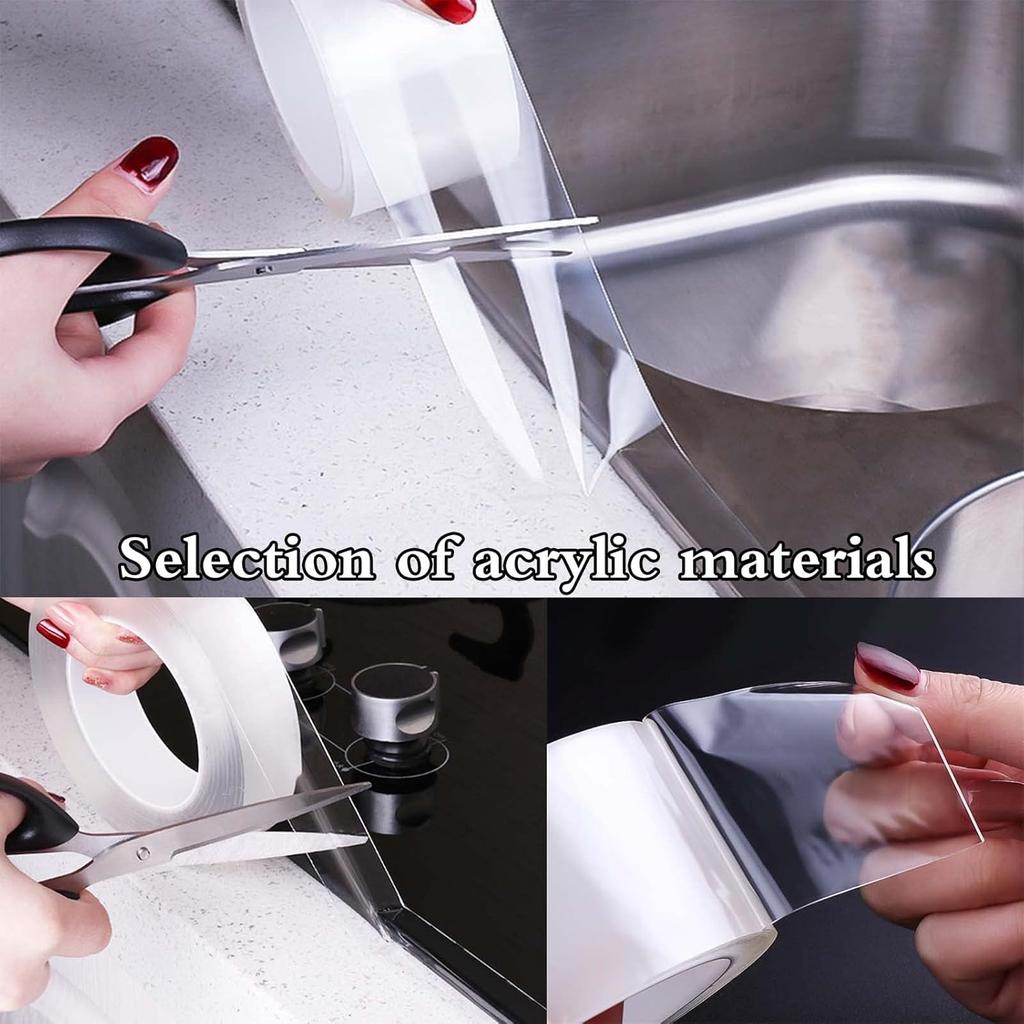 Selection of acrylic materials