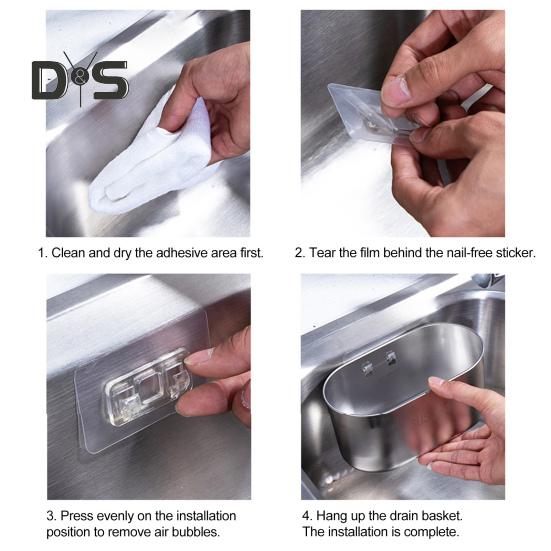 D&S

1. Clean and dry the adhesive area first.

2. Tear the film behind the nail-free sticker.

3. Press evenly on the installation position to remove air bubbles.

4. Hang up the drain basket. The installation is complete.