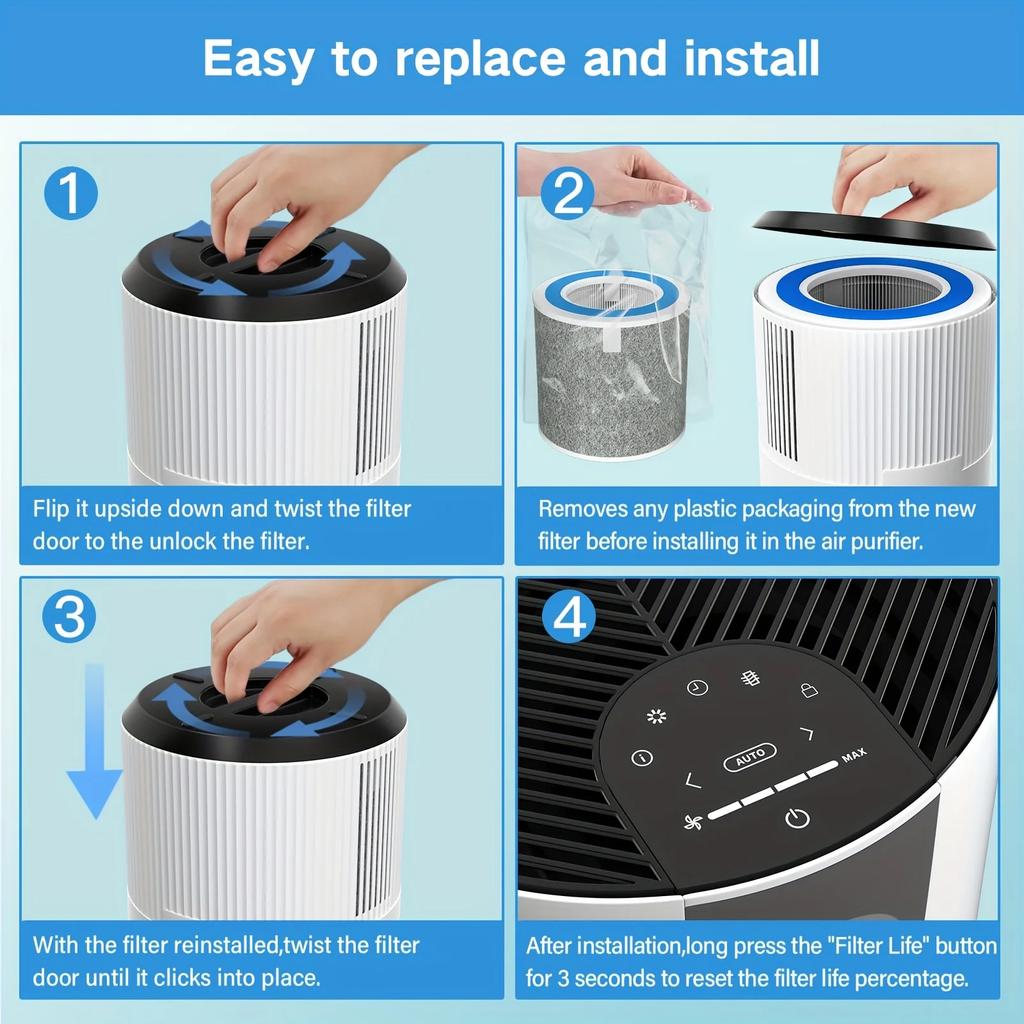 Easy to replace and install

1

Flip it upside down and twist the filter door to the unlock the filter.

2

Removes any plastic packaging from the new filter before installing it in the air purifier.

3

With the filter reinstalled,twist the filter door until it clicks into place.

4

AUTO

MAX

After installation,long press the "Filter Life" button for 3 seconds to reset the filter life percentage.