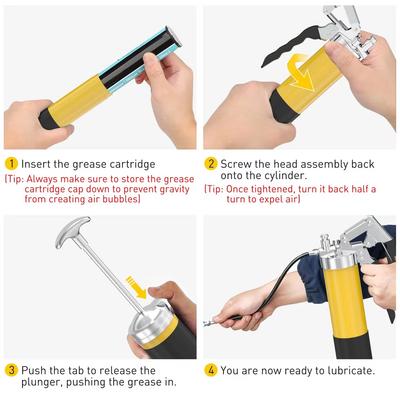 1 Insert the grease cartridge

(Tip: Always make sure to store the grease cartridge cap down to prevent gravity from creating air bubbles)

2 Screw the head assembly back onto the cylinder.

(Tip: Once tightened, turn it back half a turn to expel air)

3 Push the tab to release the plunger, pushing the grease in.

4 You are now ready to lubricate.