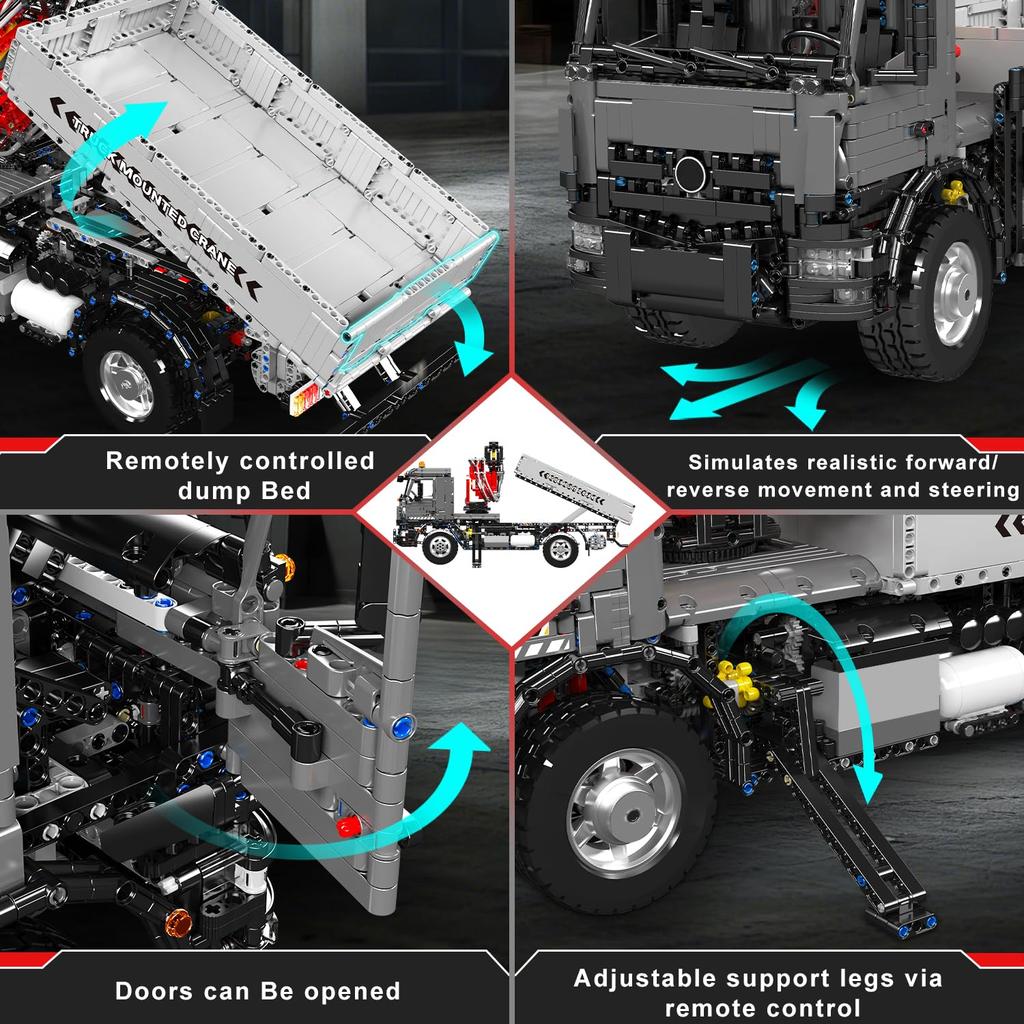 TRUCK MOUNTED CRANE

Remotely controlled dump Bed

Simulates realistic forward/ reverse movement and steering

Doors can Be opened

Adjustable support legs via remote control