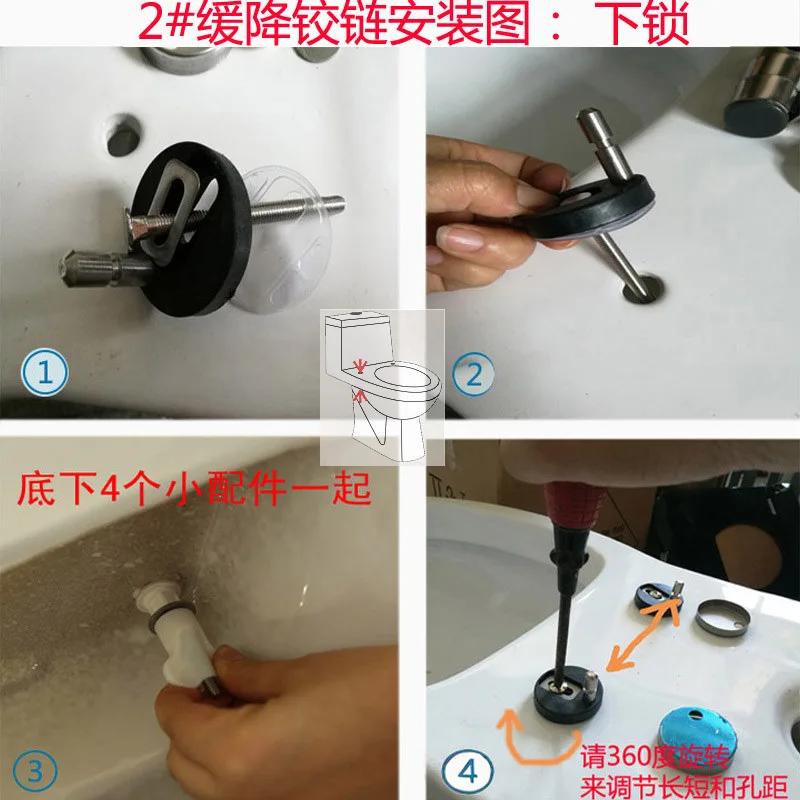 2#缓降铰链安装图： 下锁

①

②

底下4个小配件一起

③

④

请360度旋转
来调节长短和孔距