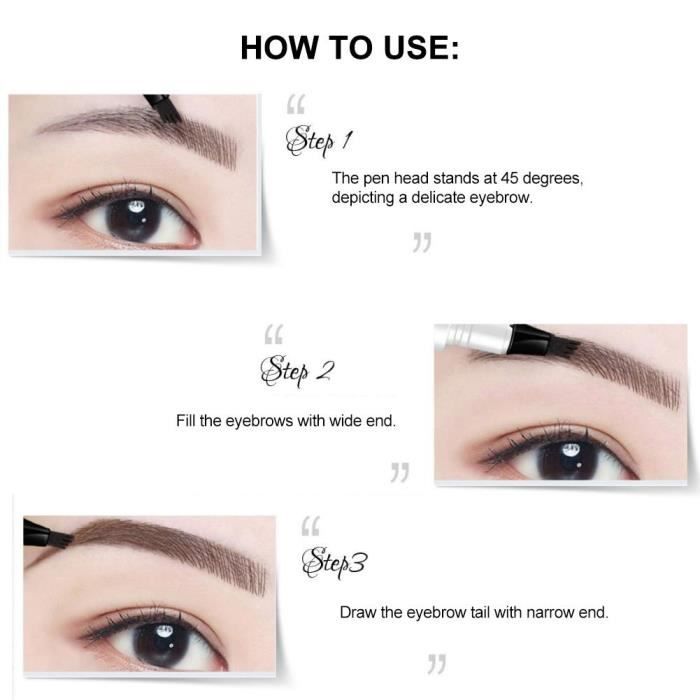 HOW TO USE:

“

Step 1

The pen head stands at 45 degrees, depicting a delicate eyebrow.

”

“

Step 2

Fill the eyebrows with wide end.

”

“

Step3

Draw the eyebrow tail with narrow end.

”