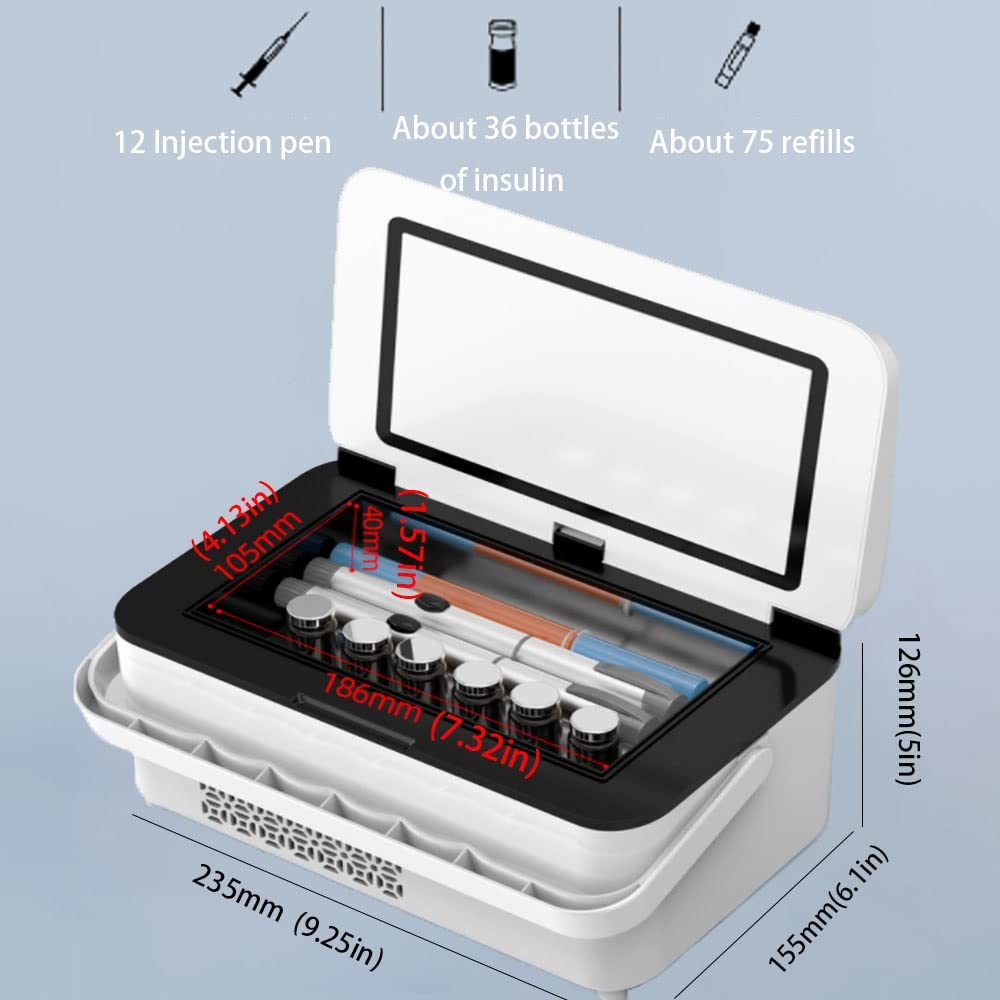 12 Injection pen

About 36 bottles of insulin

About 75 refills

(4.13in) 105mm

40mm (1.57in)

186mm (7.32in)

126mm(5in)

235mm (9.25in)

155mm(6.1in)