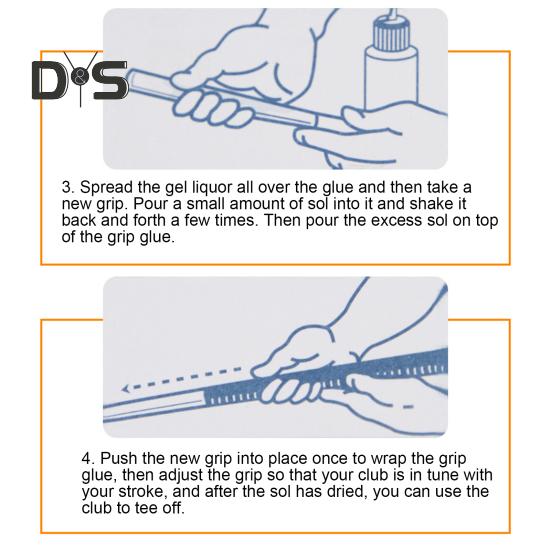 D&S

3. Spread the gel liquor all over the glue and then take a new grip. Pour a small amount of sol into it and shake it back and forth a few times. Then pour the excess sol on top of the grip glue.

4. Push the new grip into place once to wrap the grip glue, then adjust the grip so that your club is in tune with your stroke, and after the sol has dried, you can use the club to tee off.