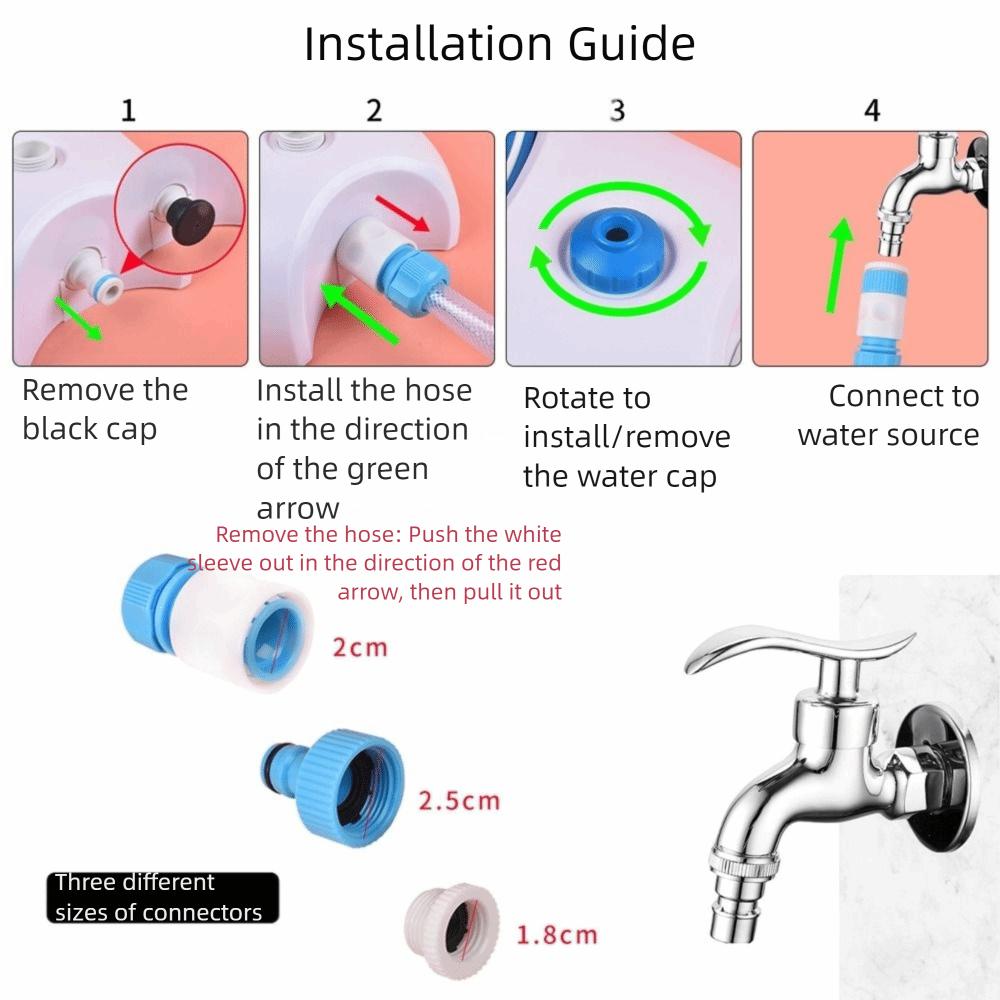 Installation Guide

1

Remove the black cap

2

Install the hose in the direction of the green arrow

3

Rotate to install/remove the water cap

4

Connect to water source

Remove the hose: Push the white sleeve out in the direction of the red arrow, then pull it out

2cm

2.5cm

Three different sizes of connectors

1.8cm