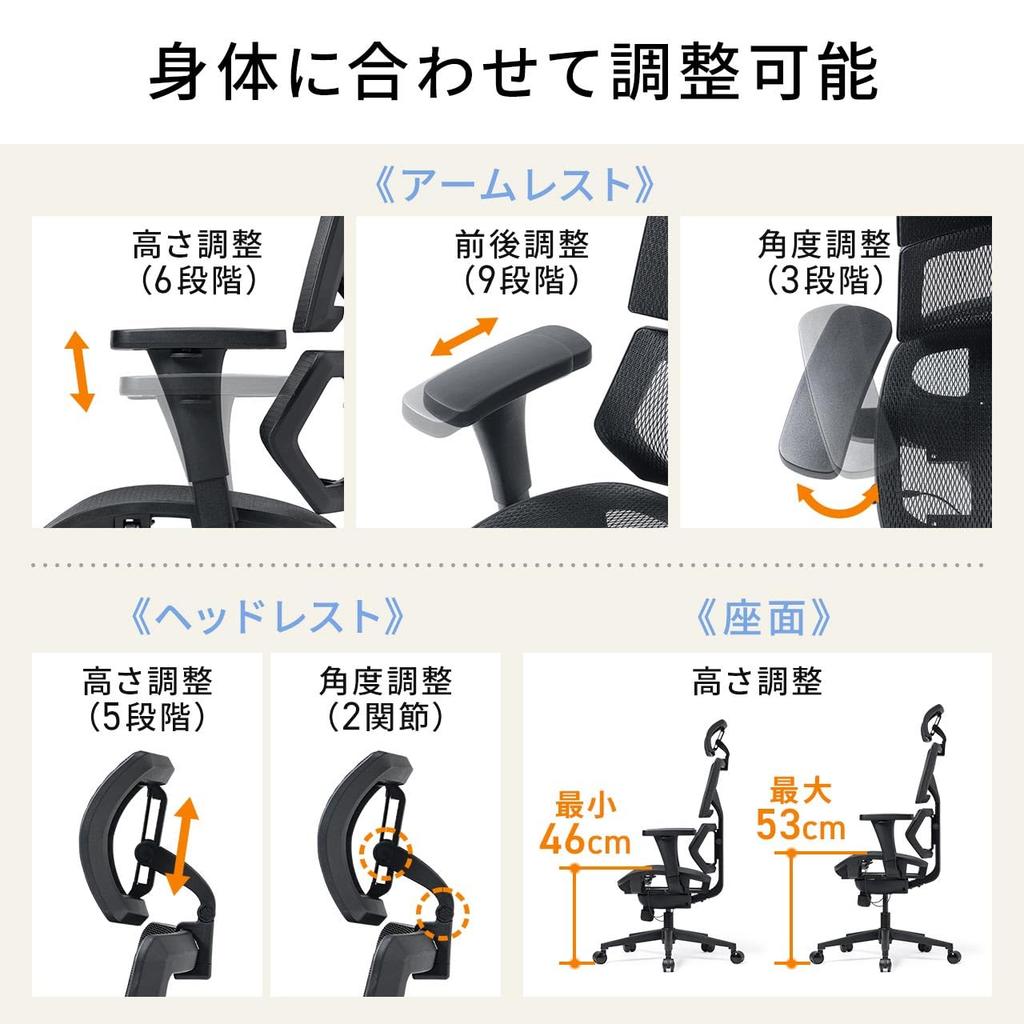 身体に合わせて調整可能

《アームレスト》

高さ調整
(6段階)

前後調整
(9段階)

角度調整
(3段階)

《ヘッドレスト》

高さ調整
(5段階)

角度調整
(2関節)

《座面》

高さ調整

最小
46cm

最大
53cm