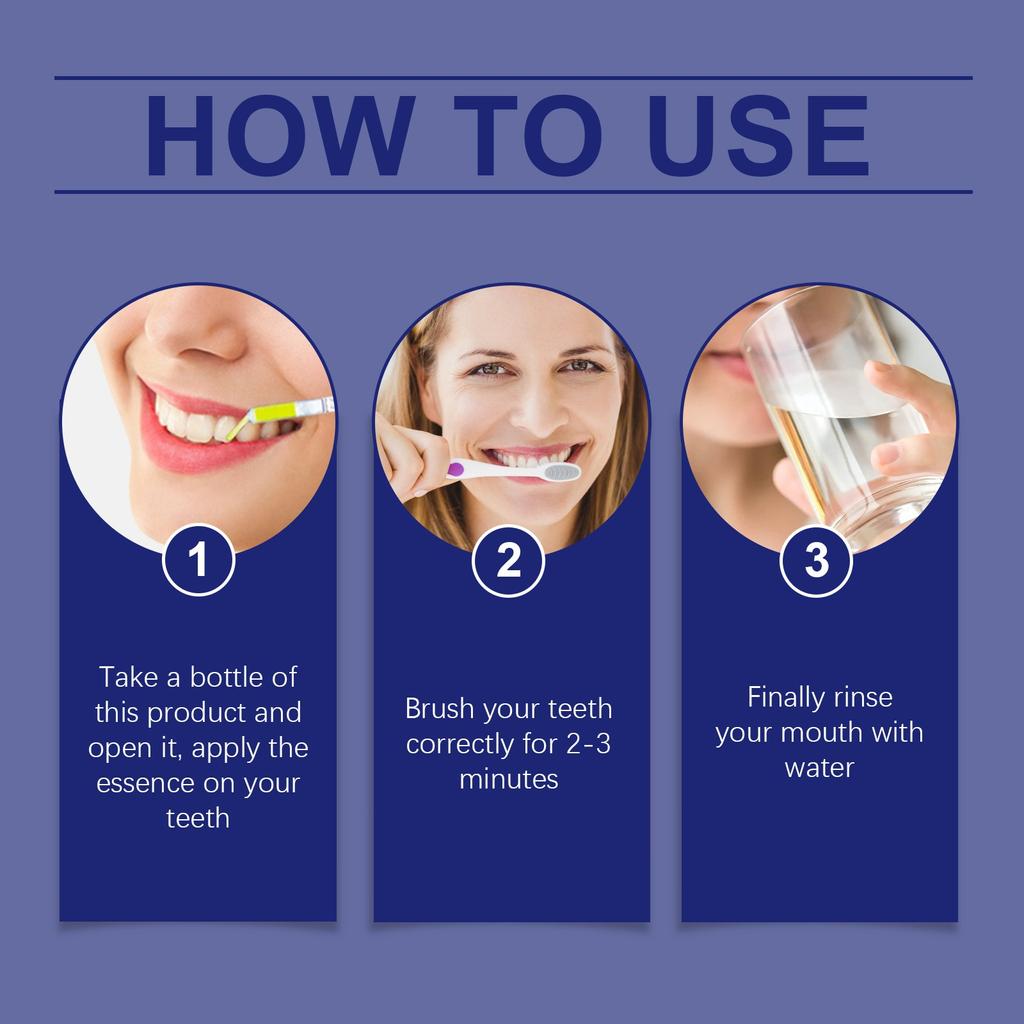 HOW TO USE

1

Take a bottle of this product and open it, apply the essence on your teeth

2

Brush your teeth correctly for 2-3 minutes

3

Finally rinse your mouth with water