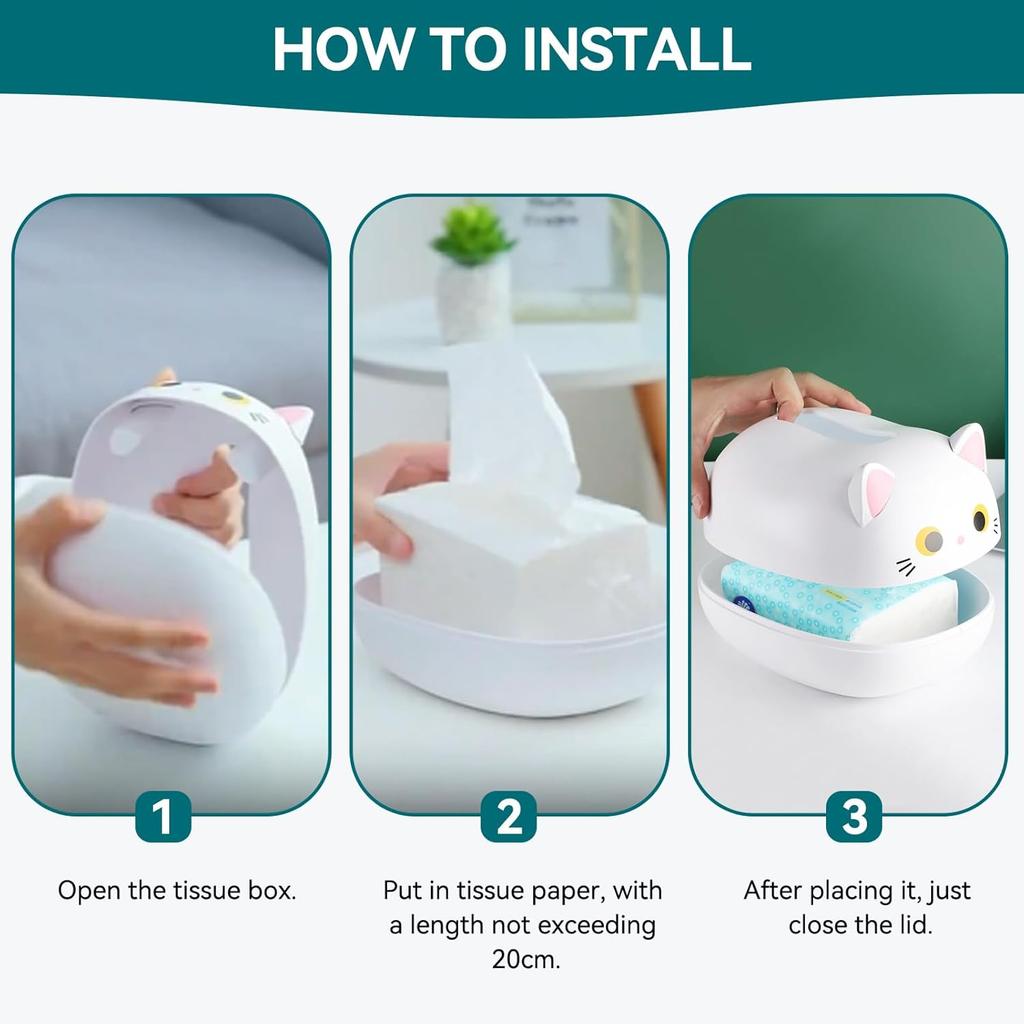 HOW TO INSTALL

1

Open the tissue box.

2

Put in tissue paper, with a length not exceeding 20cm.

3

After placing it, just close the lid.