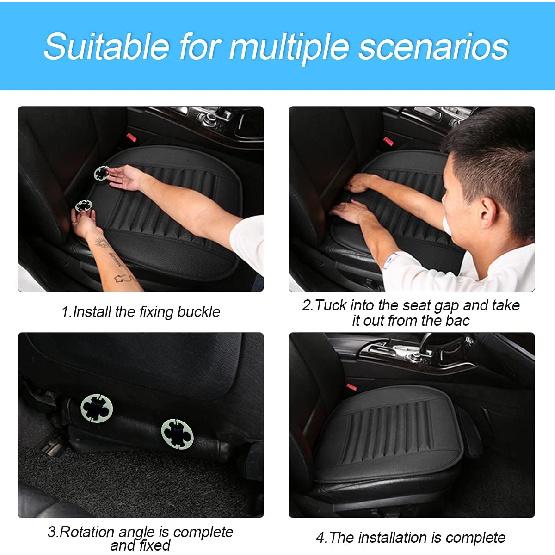 Suitable for multiple scenarios

1.Install the fixing buckle

2.Tuck into the seat gap and take it out from the bac

3.Rotation angle is complete and fixed

4.The installation is complete