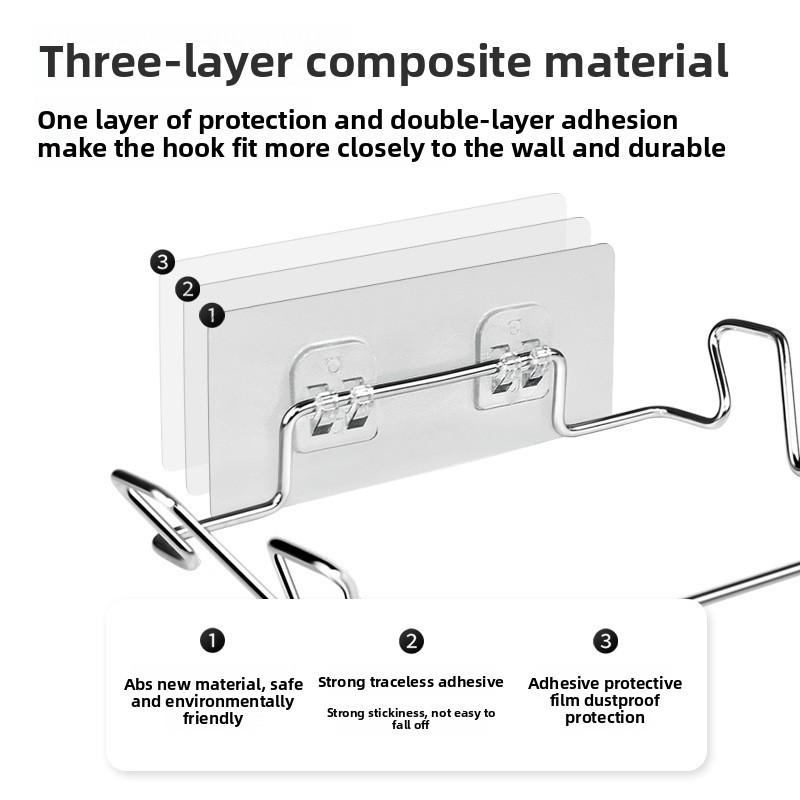 Three-layer composite material

One layer of protection and double-layer adhesion make the hook fit more closely to the wall and durable

3
2
1

1
Abs new material, safe and environmentally friendly

2
Strong traceless adhesive
Strong stickiness, not easy to fall off

3
Adhesive protective film dustproof protection