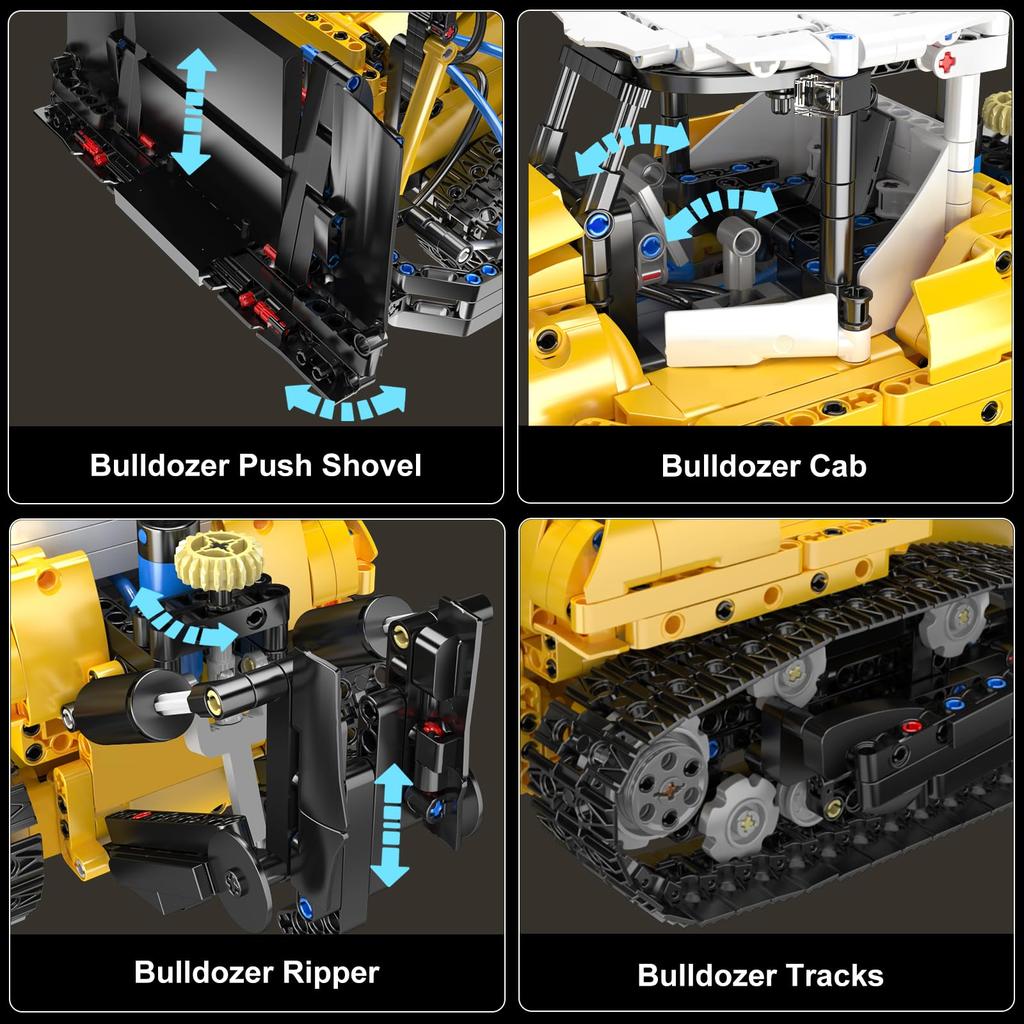 Bulldozer Push Shovel

Bulldozer Cab

Bulldozer Ripper

Bulldozer Tracks