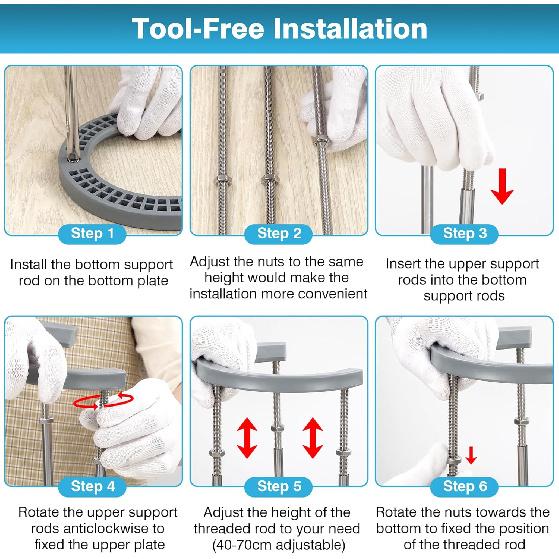 Tool-Free Installation

Step 1

Install the bottom support rod on the bottom plate

Step 2

Adjust the nuts to the same height would make the installation more convenient

Step 3

Insert the upper support rods into the bottom support rods

Step 4

Rotate the upper support rods anticlockwise to fixed the upper plate

Step 5

Adjust the height of the threaded rod to your need (40-70cm adjustable)

Step 6

Rotate the nuts towards the bottom to fixed the position of the threaded rod