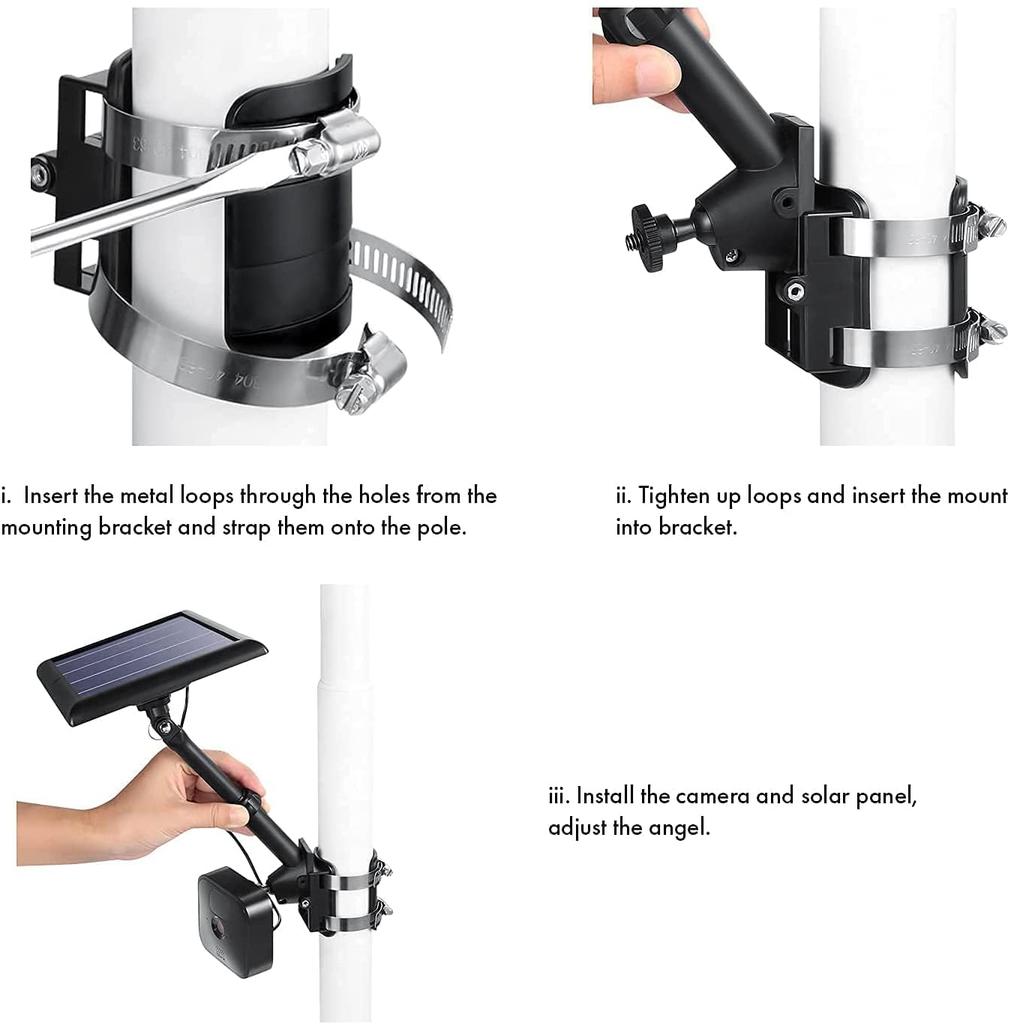 i. Insert the metal loops through the holes from the mounting bracket and strap them onto the pole.

ii. Tighten up loops and insert the mount into bracket.

iii. Install the camera and solar panel, adjust the angel.