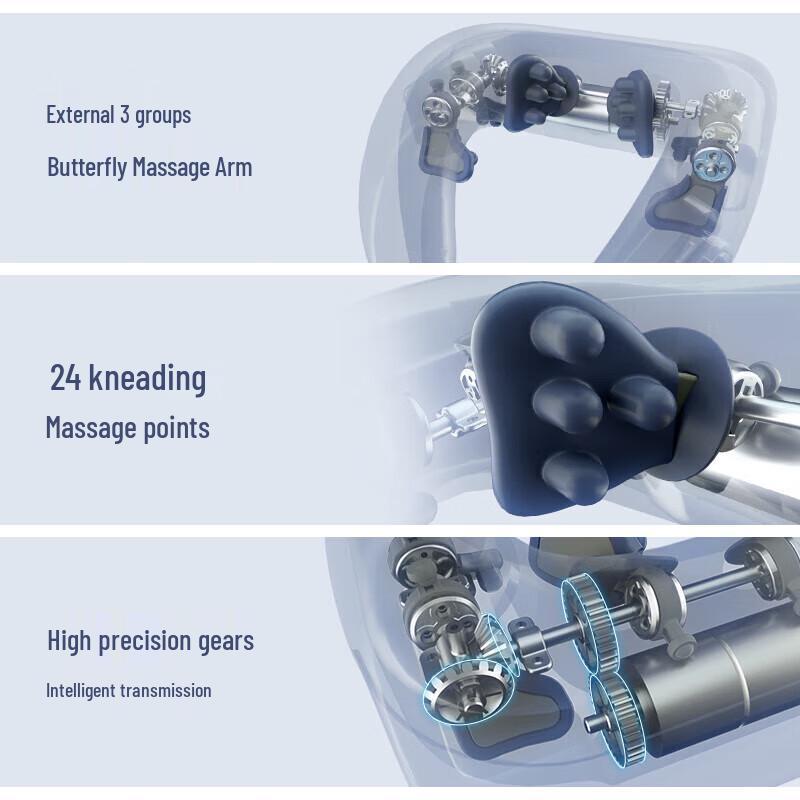 External 3 groups

Butterfly Massage Arm

24 kneading

Massage points

High precision gears

Intelligent transmission