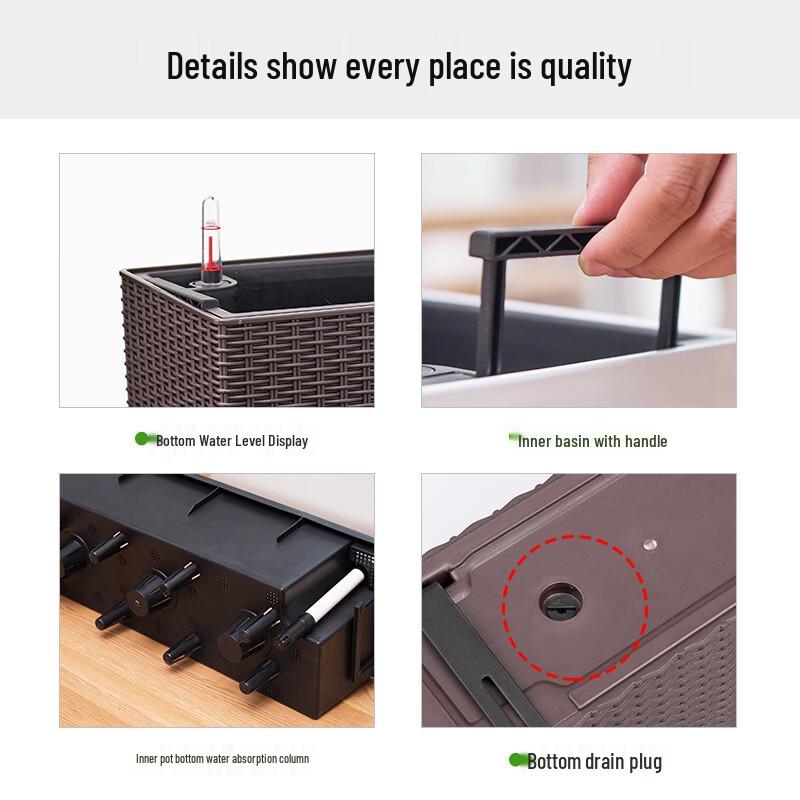 Details show every place is quality

Bottom Water Level Display

Inner basin with handle

Inner pot bottom water absorption column

Bottom drain plug