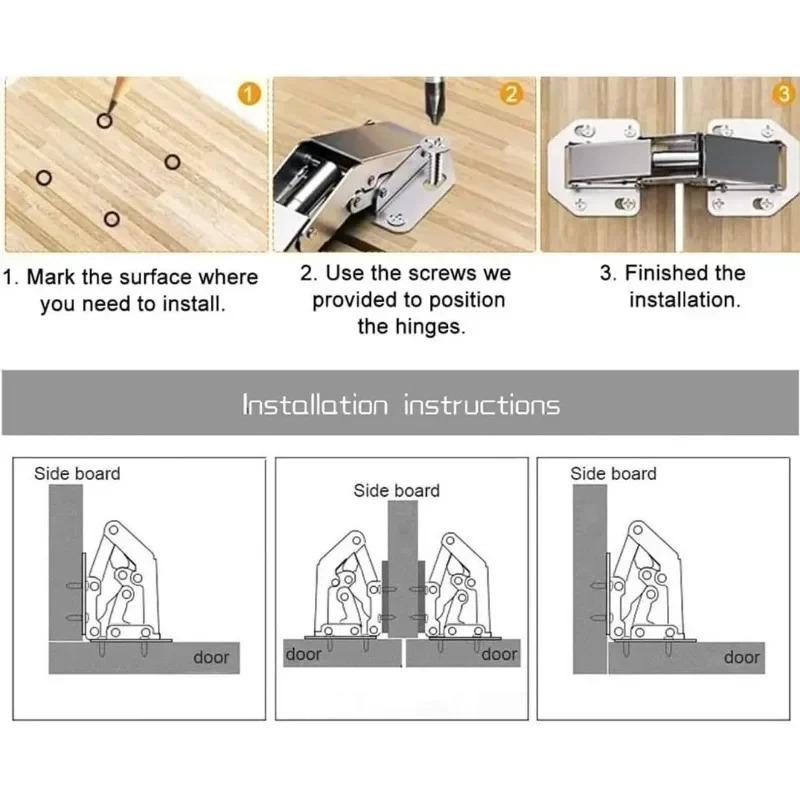 1

2

3

1. Mark the surface where you need to install.

2. Use the screws we provided to position the hinges.

3. Finished the installation.

Installation instructions

Side board

door

Side board

door

door

Side board

door