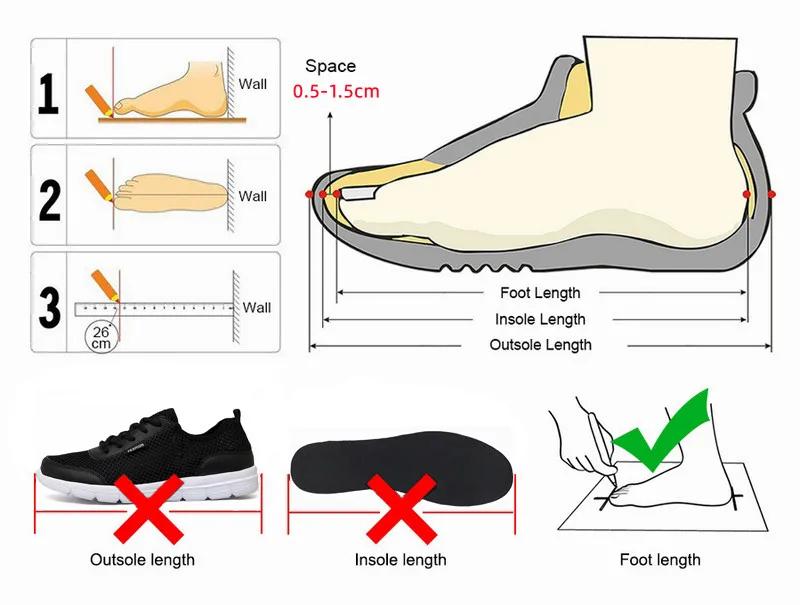 1
Wall

2
Wall

3
Wall
26 cm

Space
0.5-1.5cm

Foot Length
Insole Length
Outsole Length

Outsole length

Insole length

Foot length