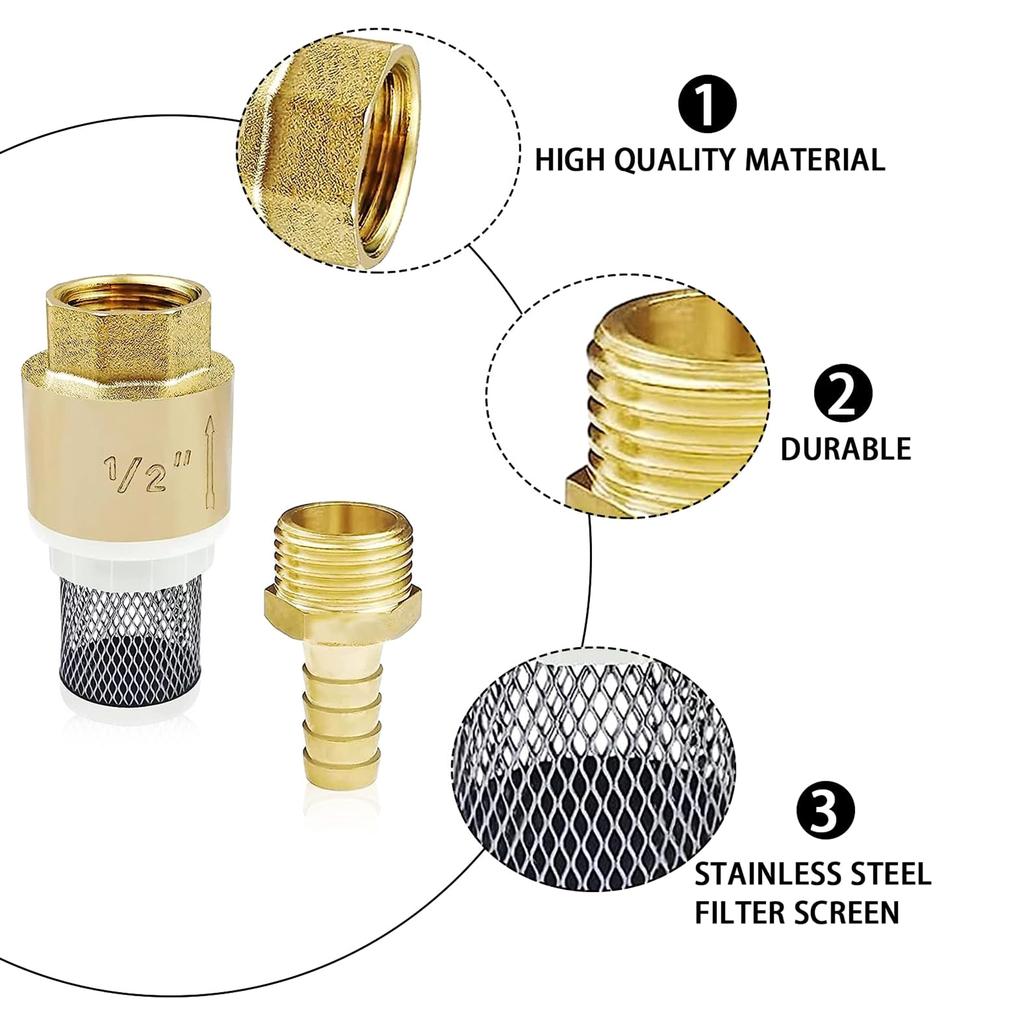 1
HIGH QUALITY MATERIAL

1/2"

2
DURABLE

3
STAINLESS STEEL
FILTER SCREEN