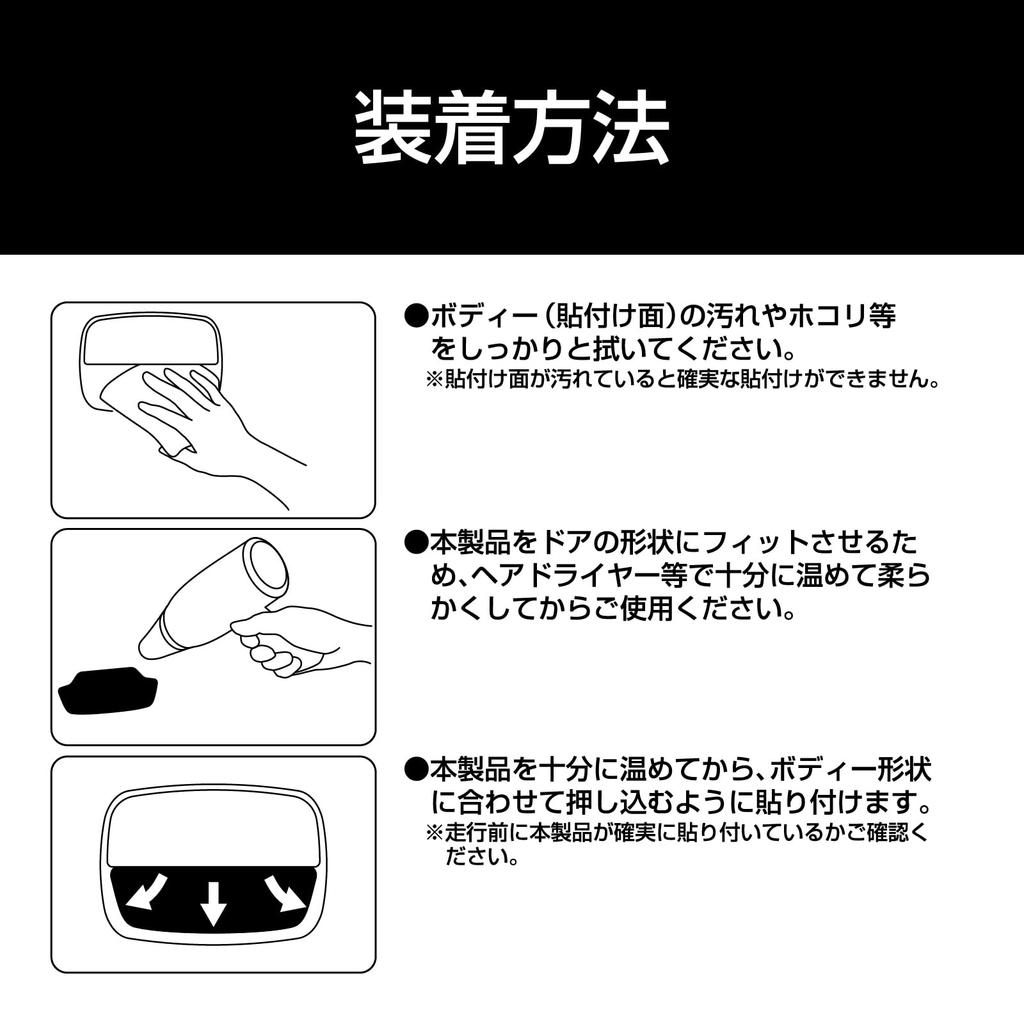 装着方法

●ボディー(貼付け面)の汚れやホコリ等をしっかりと拭いてください。
※貼付け面が汚れていると確実な貼付けができません。

●本製品をドアの形状にフィットさせるため、ヘアドライヤー等で十分に温めて柔らかくしてからご使用ください。

●本製品を十分に温めてから、ボディー形状に合わせて押し込むように貼り付けます。
※走行前に本製品が確実に貼り付いているかご確認ください。