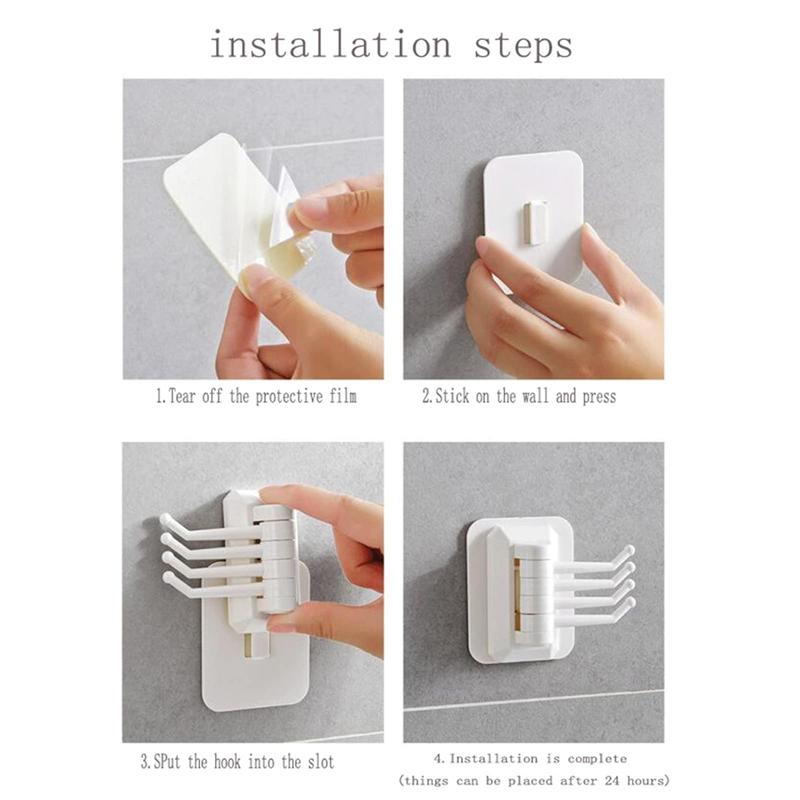 installation steps

1.Tear off the protective film

2.Stick on the wall and press

3.SPut the hook into the slot

4.Installation is complete
(things can be placed after 24 hours)