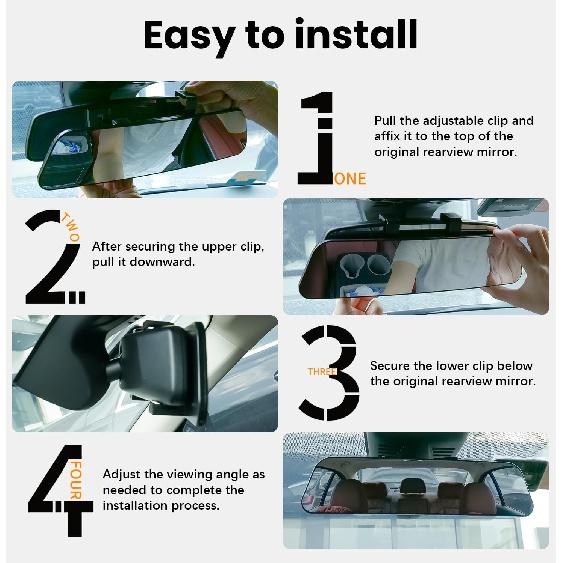 Easy to install

1 ONE

Pull the adjustable clip and affix it to the top of the original rearview mirror.

2 TWO

After securing the upper clip, pull it downward.

3 THREE

Secure the lower clip below the original rearview mirror.

4 FOUR

Adjust the viewing angle as needed to complete the installation process.