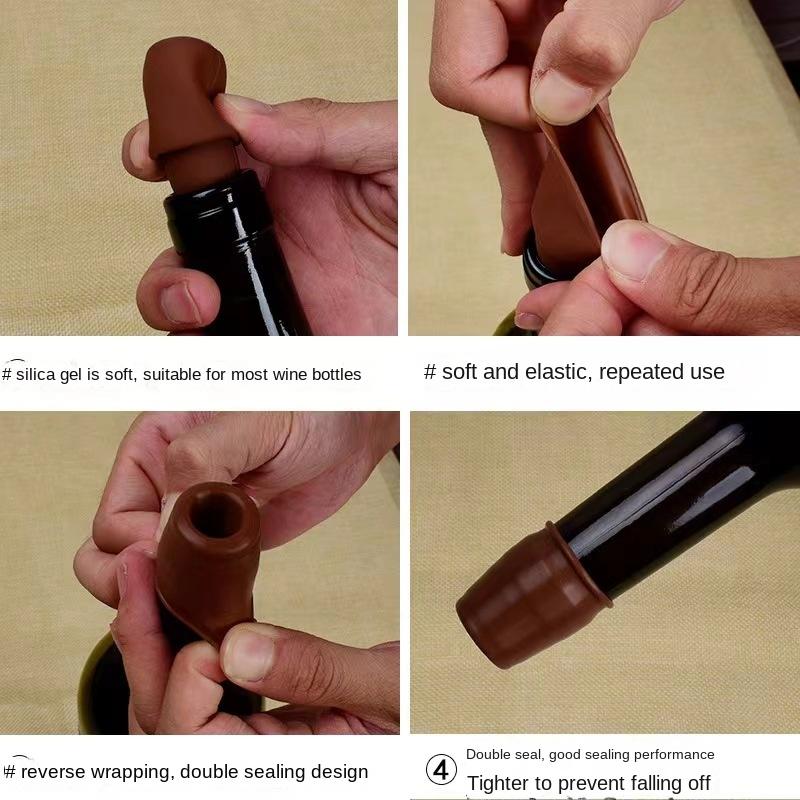 # silica gel is soft, suitable for most wine bottles

# soft and elastic, repeated use

# reverse wrapping, double sealing design

④ Double seal, good sealing performance

Tighter to prevent falling off