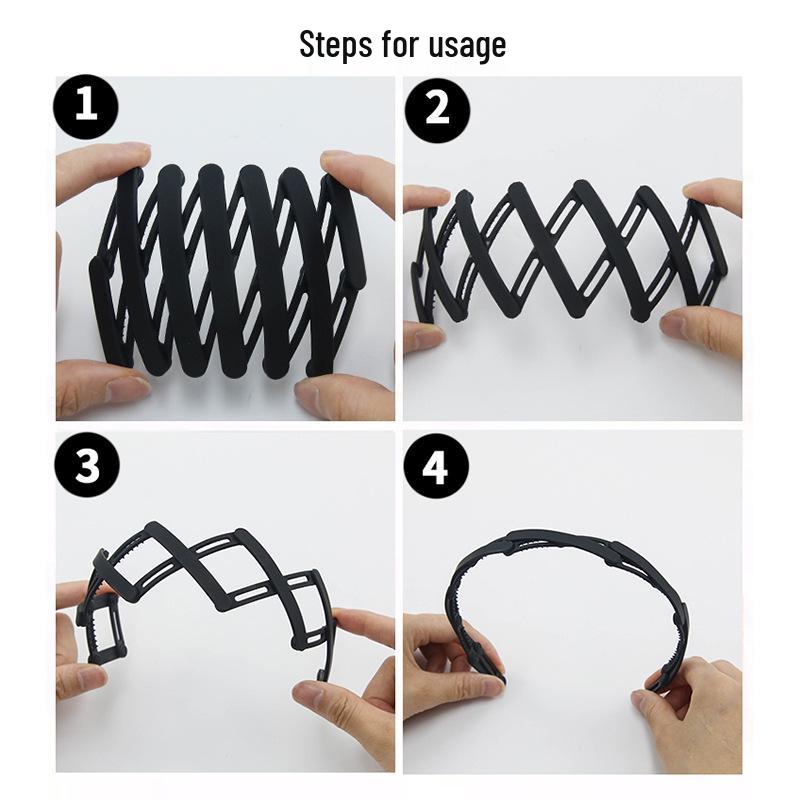 Steps for usage

1

2

3

4