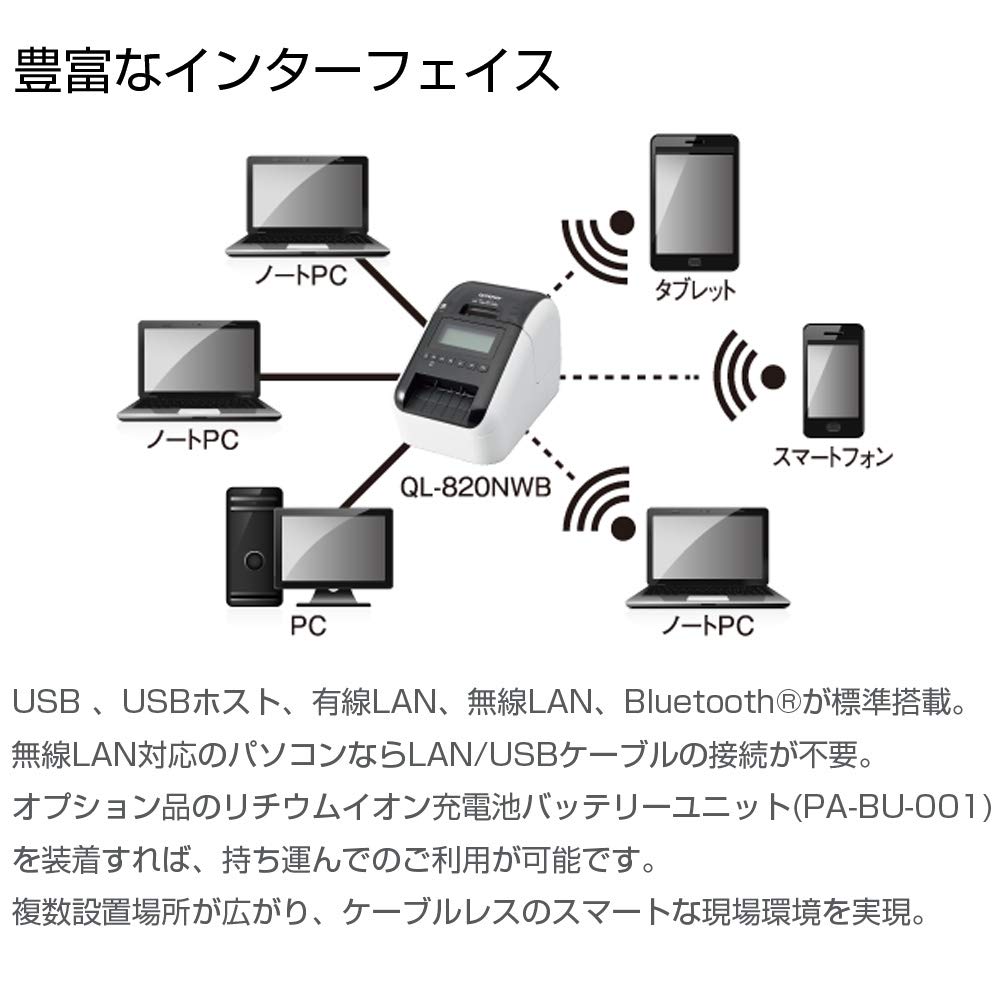 豊富なインターフェイス

ノートPC

ノートPC

PC

QL-820NWB

タブレット

スマートフォン

ノートPC

USB 、USBホスト、有線LAN、無線LAN、Bluetooth®が標準搭載。
無線LAN対応のパソコンならLAN/USBケーブルの接続が不要。
オプション品のリチウムイオン充電池バッテリーユニット(PA-BU-001)を装着すれば、持ち運んでのご利用が可能です。
複数設置場所が広がり、ケーブルレスのスマートな現場環境を実現。