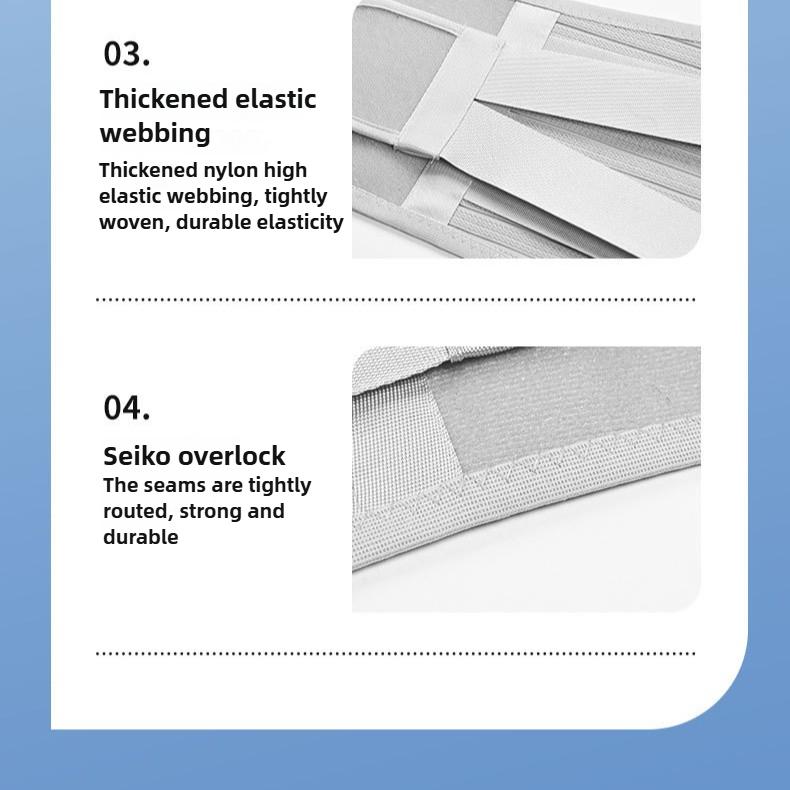 03.

Thickened elastic webbing

Thickened nylon high elastic webbing, tightly woven, durable elasticity

04.

Seiko overlock

The seams are tightly routed, strong and durable