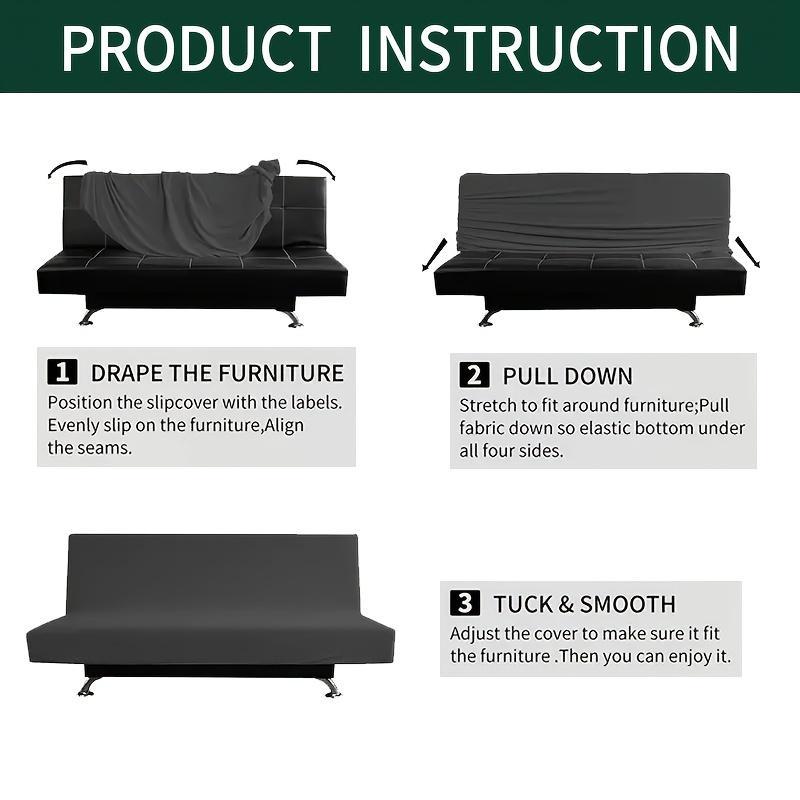 PRODUCT INSTRUCTION

1 DRAPE THE FURNITURE
Position the slipcover with the labels. Evenly slip on the furniture,Align the seams.

2 PULL DOWN
Stretch to fit around furniture;Pull fabric down so elastic bottom under all four sides.

3 TUCK & SMOOTH
Adjust the cover to make sure it fit the furniture .Then you can enjoy it.