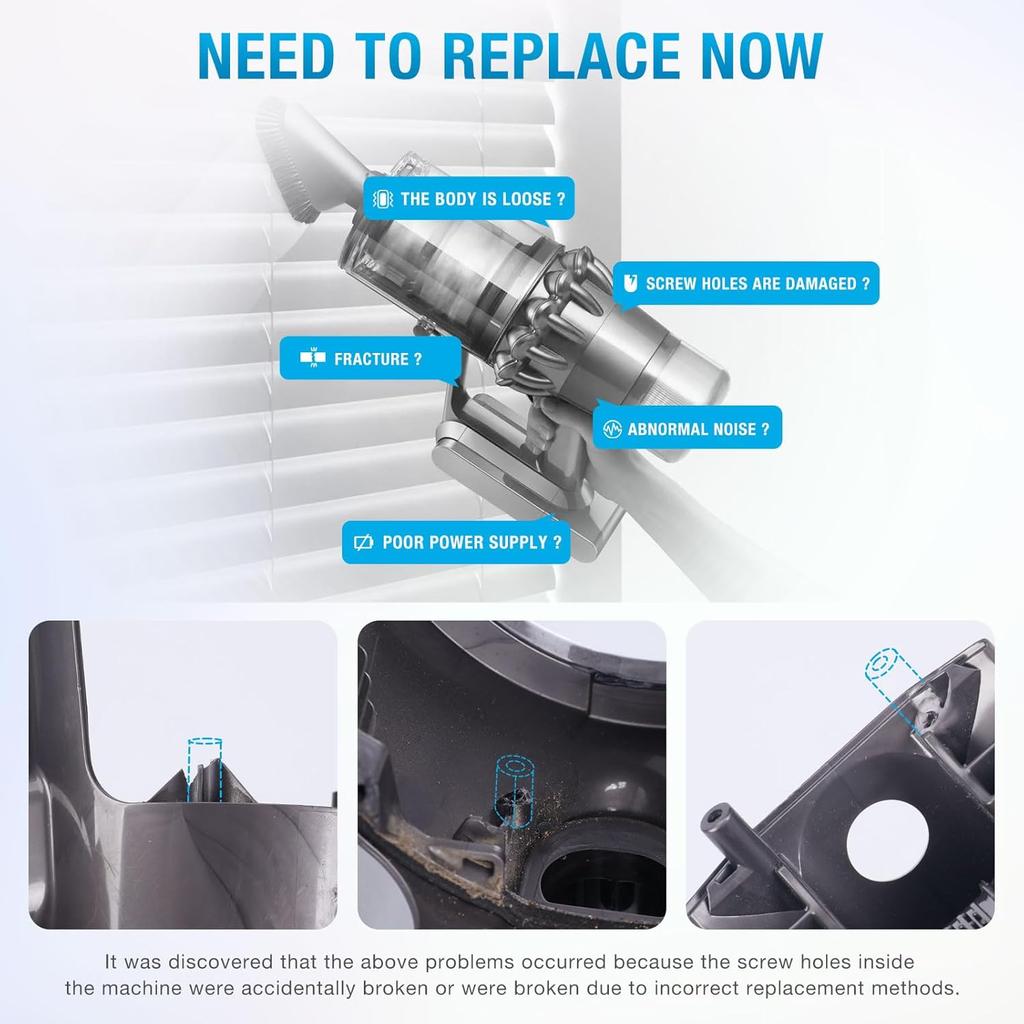 NEED TO REPLACE NOW

THE BODY IS LOOSE ?

SCREW HOLES ARE DAMAGED ?

FRACTURE ?

ABNORMAL NOISE ?

POOR POWER SUPPLY ?

It was discovered that the above problems occurred because the screw holes inside the machine were accidentally broken or were broken due to incorrect replacement methods.