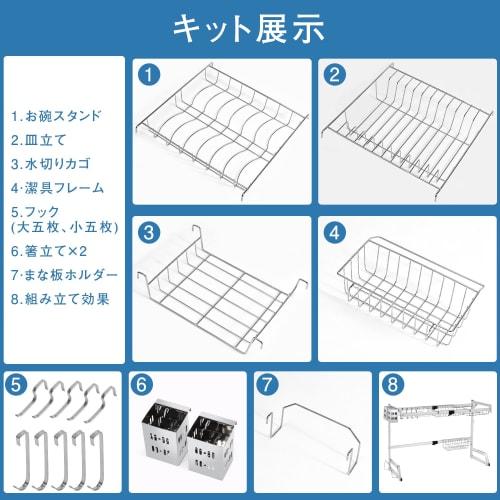 キット展示

1.お碗スタンド
2.皿立て
3.水切りカゴ
4·潔具フレーム
5.フック
(大五枚、小五枚)
6.箸立て×2
7·まな板ホルダー
8.組み立て効果

1

2

3

4

5

6

7

8