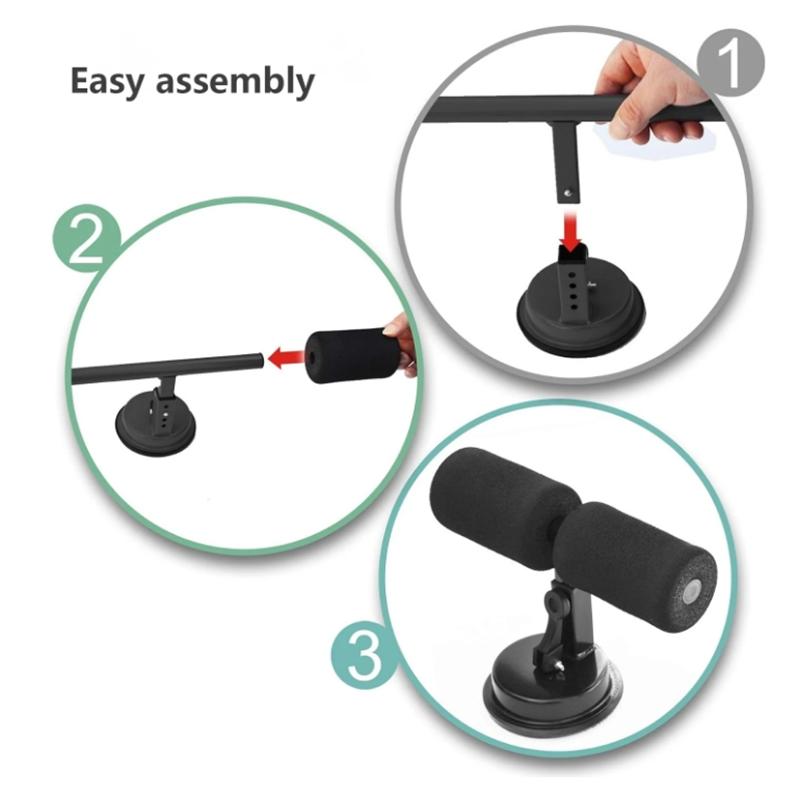 Easy assembly

1

2

3