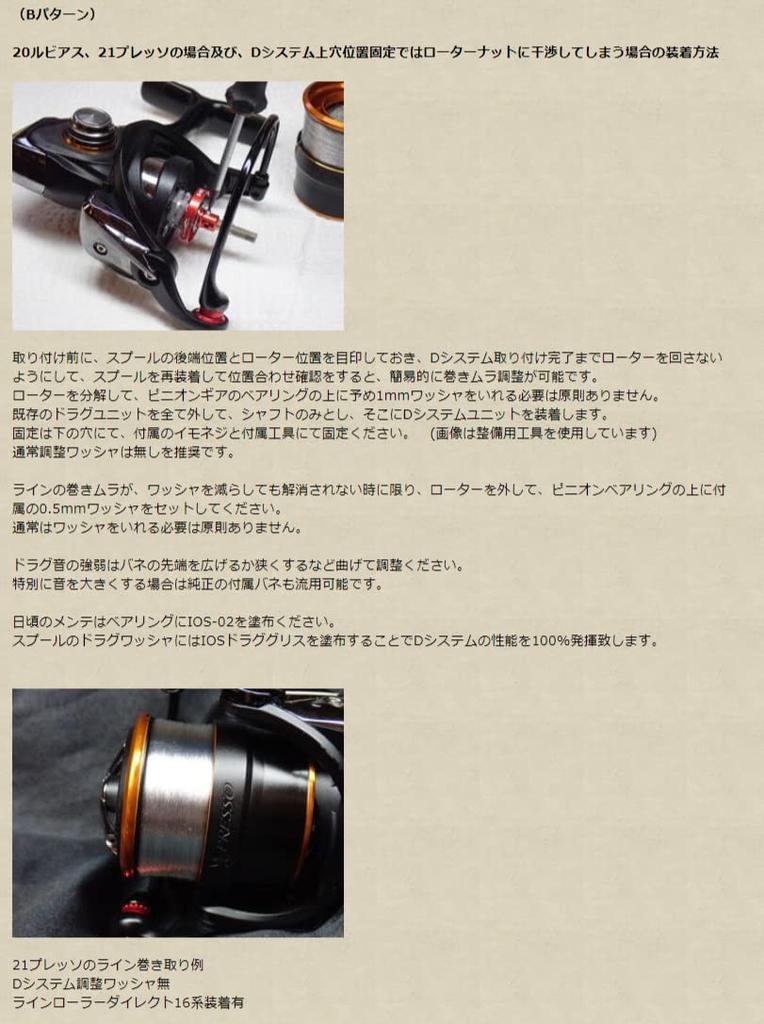 （Bパターン）

20ルビアス、21プレッソの場合及び、Dシステム上穴位置固定ではローターナットに干渉してしまう場合の装着方法

取り付け前に、スプールの後端位置とローター位置を目印しておき、Dシステム取り付け完了までローターを回さないようにして、スプールを再装着して位置合わせ確認をすると、簡易的に巻きムラ調整が可能です。
ローターを分解して、ピニオンギアのベアリングの上に予め1mmワッシャをいれる必要は原則ありません。
既存のドラグユニットを全て外して、シャフトのみとし、そこにDシステムユニットを装着します。
固定は下の穴にて、付属のイモネジと付属工具にて固定ください。　（画像は整備用工具を使用しています）
通常調整ワッシャは無しを推奨です。

ラインの巻きムラが、ワッシャを減らしても解消されない時に限り、ローターを外して、ピニオンベアリングの上に付属の0.5mmワッシャをセットしてください。
通常はワッシャをいれる必要は原則ありません。

ドラグ音の強弱はバネの先端を広げるか狭くするなど曲げて調整ください。
特別に音を大きくする場合は純正の付属バネも流用可能です。

日頃のメンテはベアリングにIOS-02を塗布ください。
スプールのドラグワッシャにはIOSドラググリスを塗布することでDシステムの性能を100%発揮致します。

PRESSO

21プレッソのライン巻き取り例
Dシステム調整ワッシャ無
ラインローラーダイレクト16系装着有