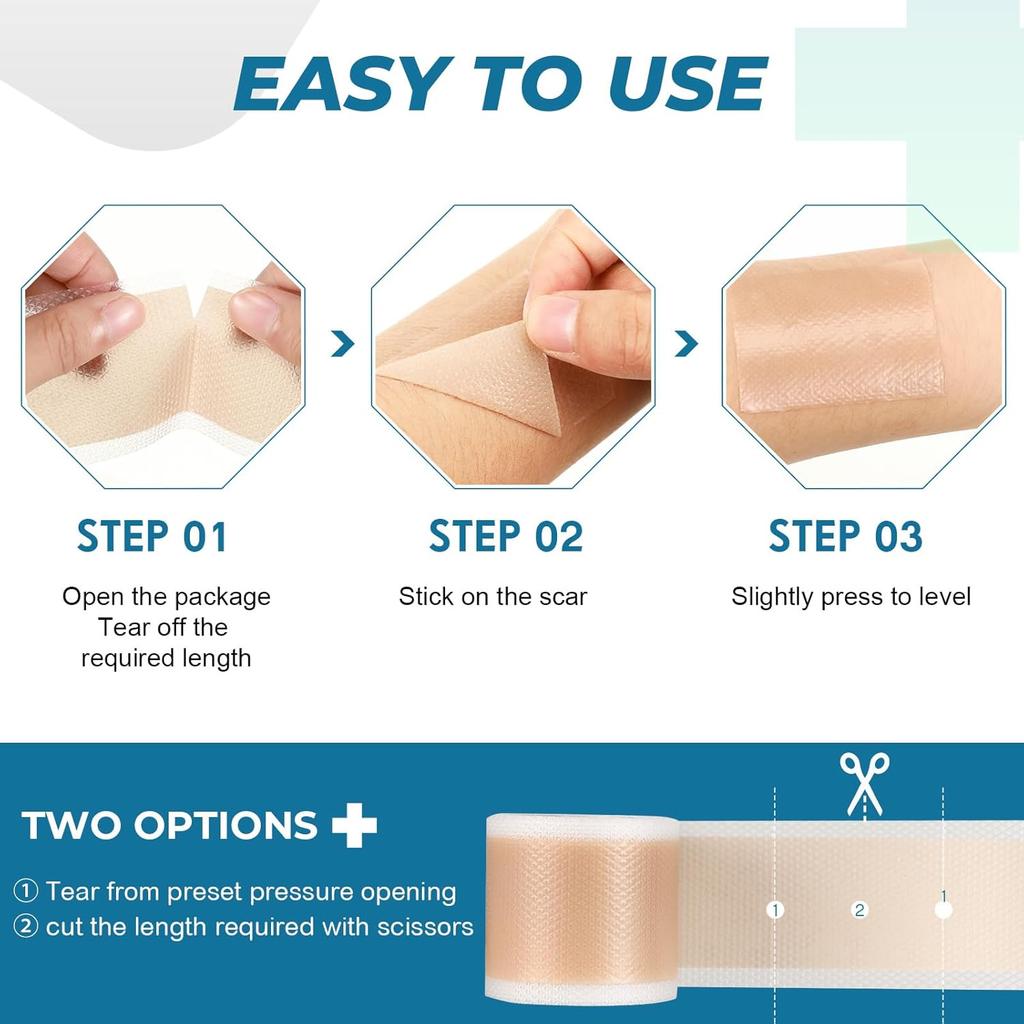 EASY TO USE

STEP 01
Open the package
Tear off the
required length

STEP 02
Stick on the scar

STEP 03
Slightly press to level

TWO OPTIONS

① Tear from preset pressure opening
② cut the length required with scissors

1 2 1