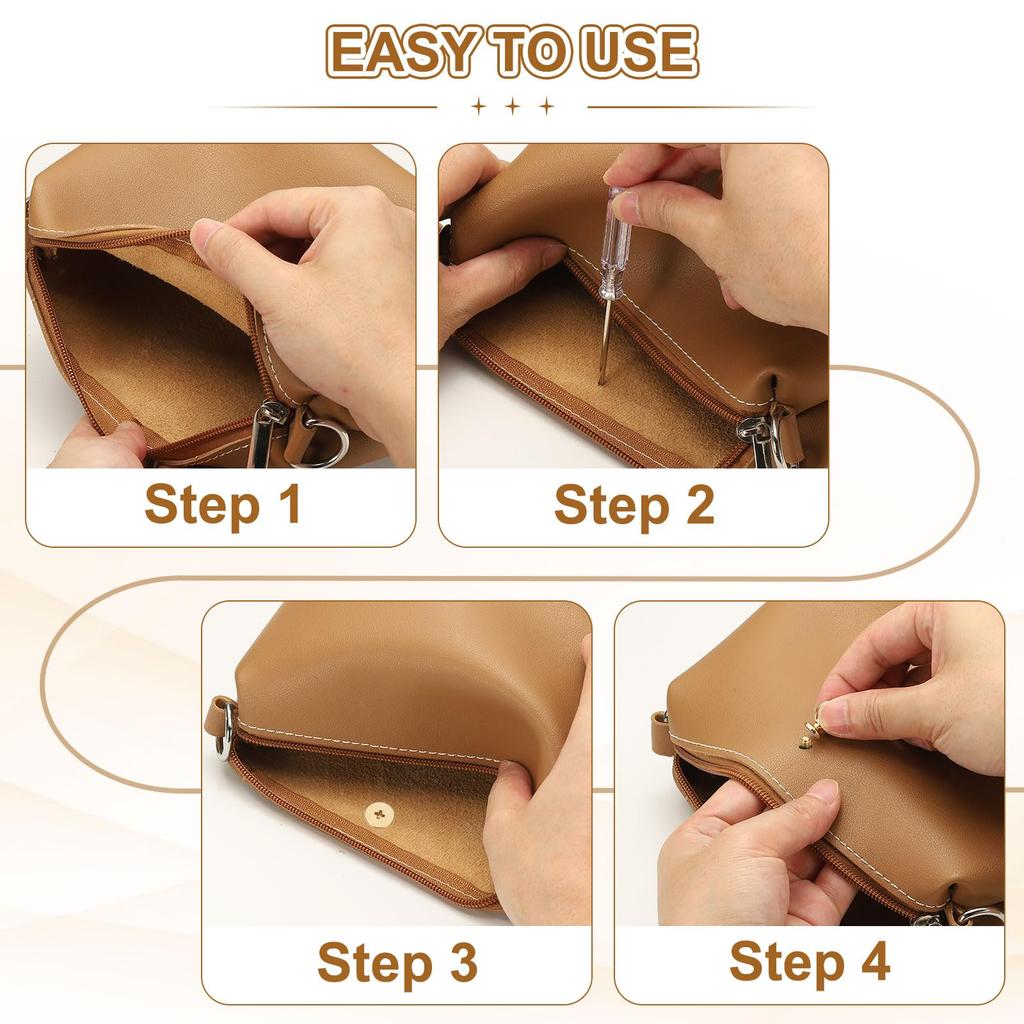 EASY TO USE

Step 1

Step 2

Step 3

Step 4