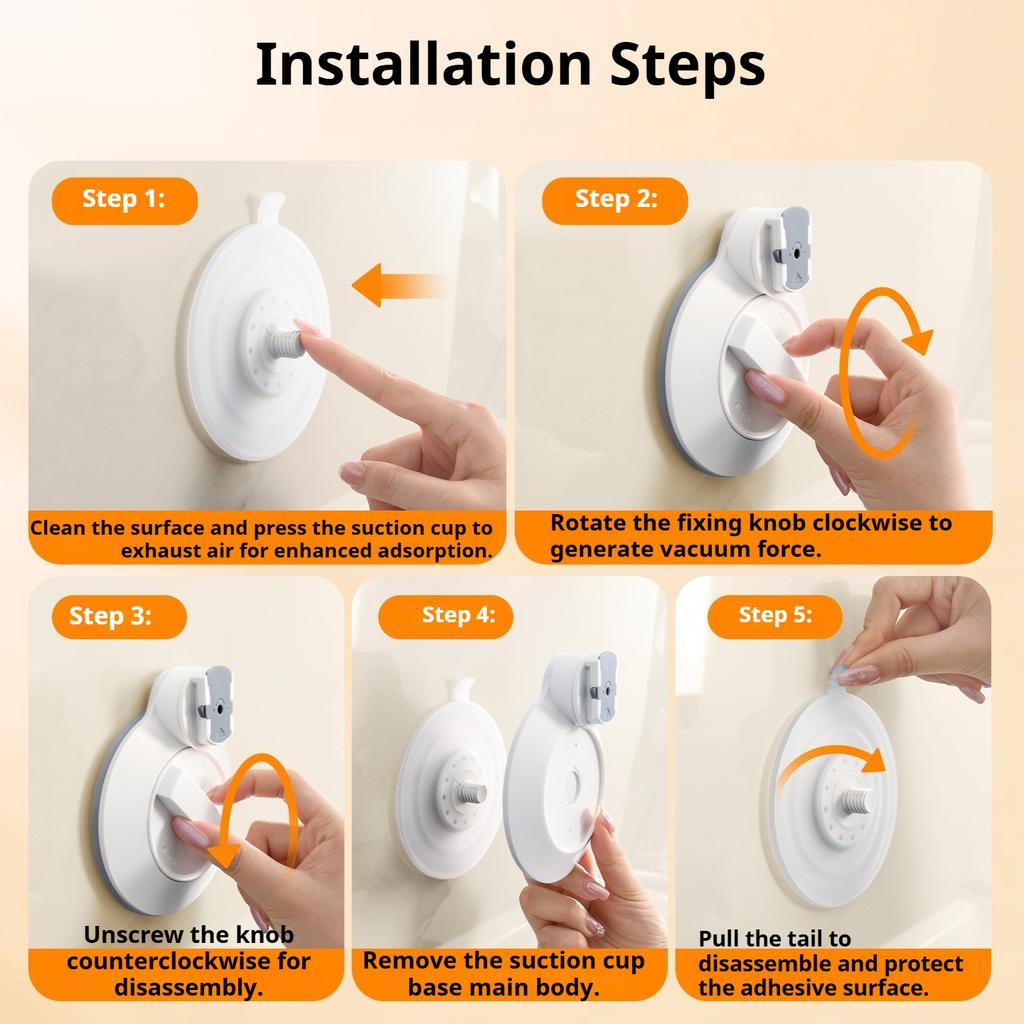 Installation Steps

Step 1:

Clean the surface and press the suction cup to exhaust air for enhanced adsorption.

Step 2:

Rotate the fixing knob clockwise to generate vacuum force.

Step 3:

Unscrew the knob counterclockwise for disassembly.

Step 4:

Remove the suction cup base main body.

Step 5:

Pull the tail to disassemble and protect the adhesive surface.