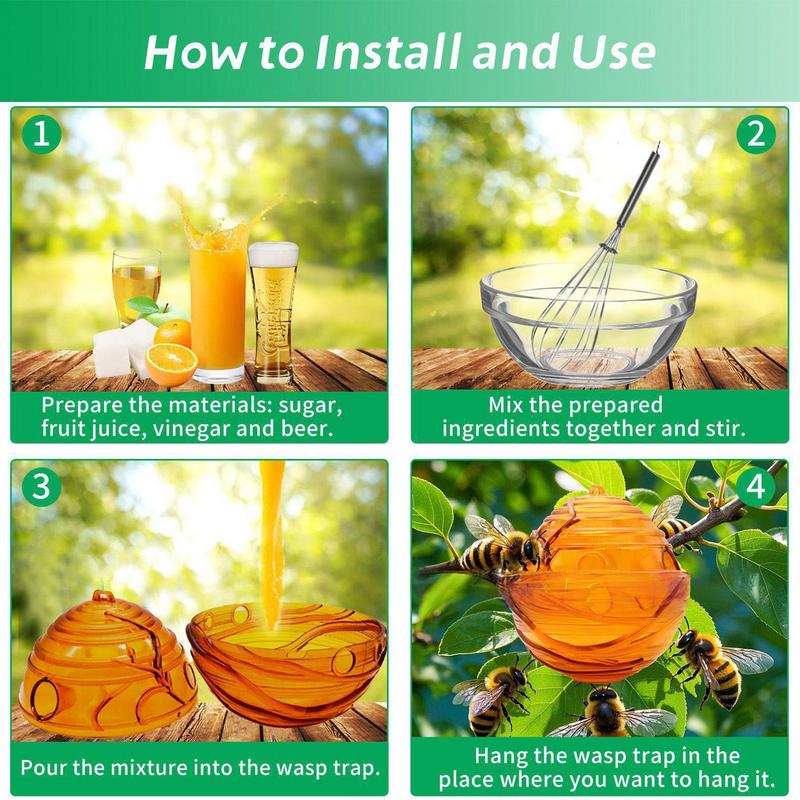 How to Install and Use

1

Prepare the materials: sugar, fruit juice, vinegar and beer.

2

Mix the prepared ingredients together and stir.

3

Pour the mixture into the wasp trap.

4

Hang the wasp trap in the place where you want to hang it.