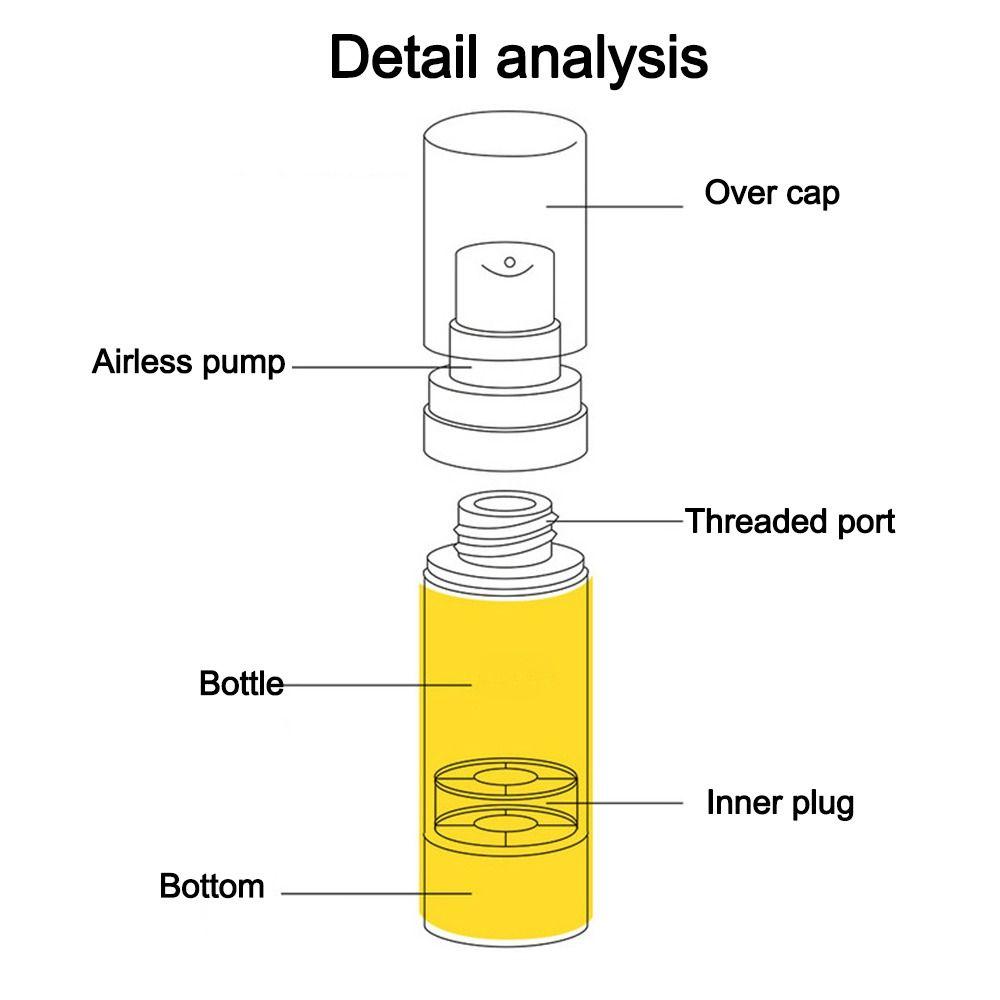 Detail analysis

Over cap

Airless pump

Threaded port

Bottle

Inner plug

Bottom