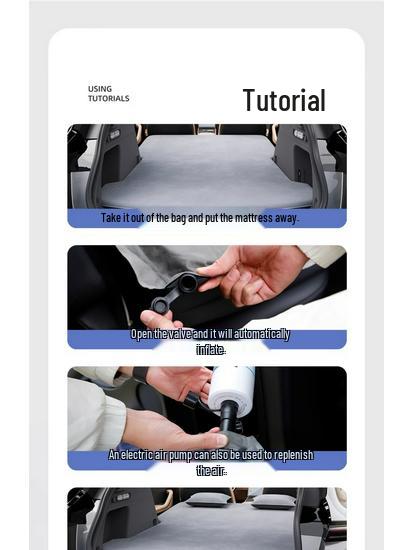 USING TUTORIALS

Tutorial

Take it out of the bag and put the mattress away.

Open the valve and it will automatically inflate.

An electric air pump can also be used to replenish the air.