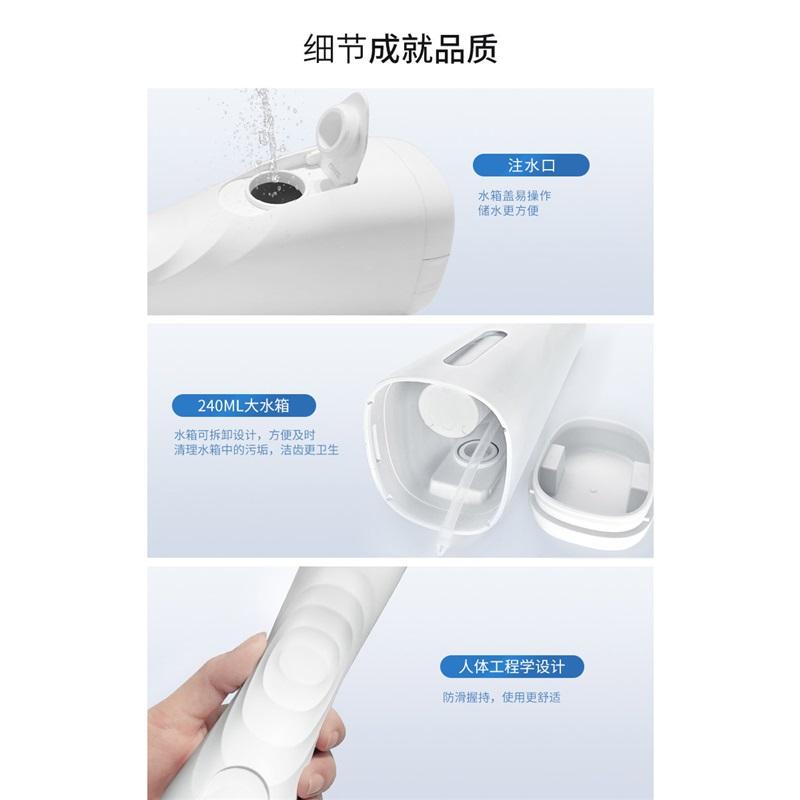 细节成就品质

注水口

水箱盖易操作
储水更方便

240ML大水箱

水箱可拆卸设计，方便及时
清理水箱中的污垢，洁齿更卫生

人体工程学设计

防滑握持，使用更舒适