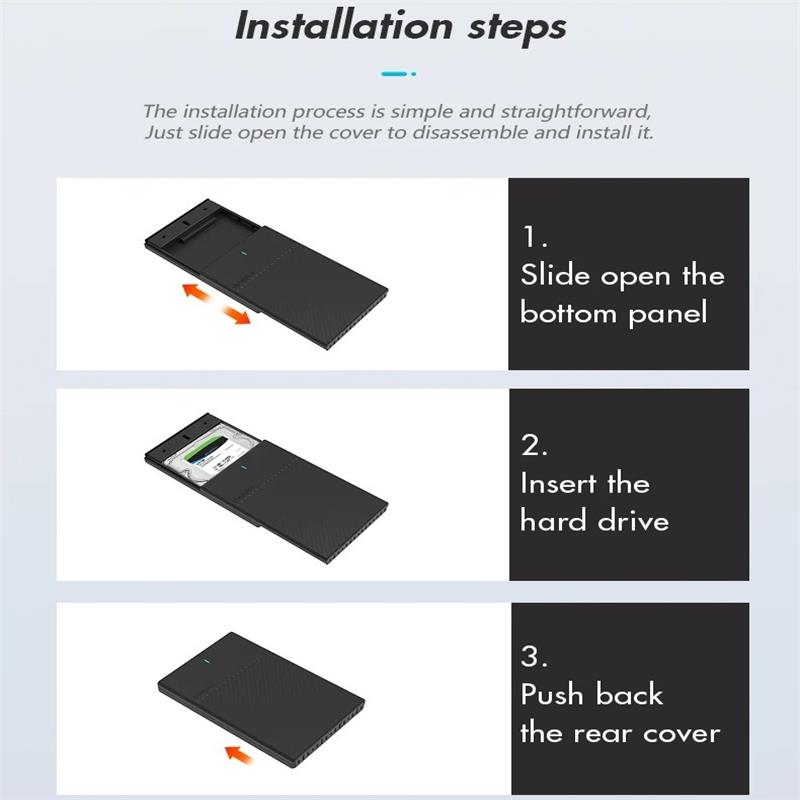 Installation steps

The installation process is simple and straightforward, Just slide open the cover to disassemble and install it.

1.
Slide open the bottom panel

2.
Insert the hard drive

3.
Push back the rear cover