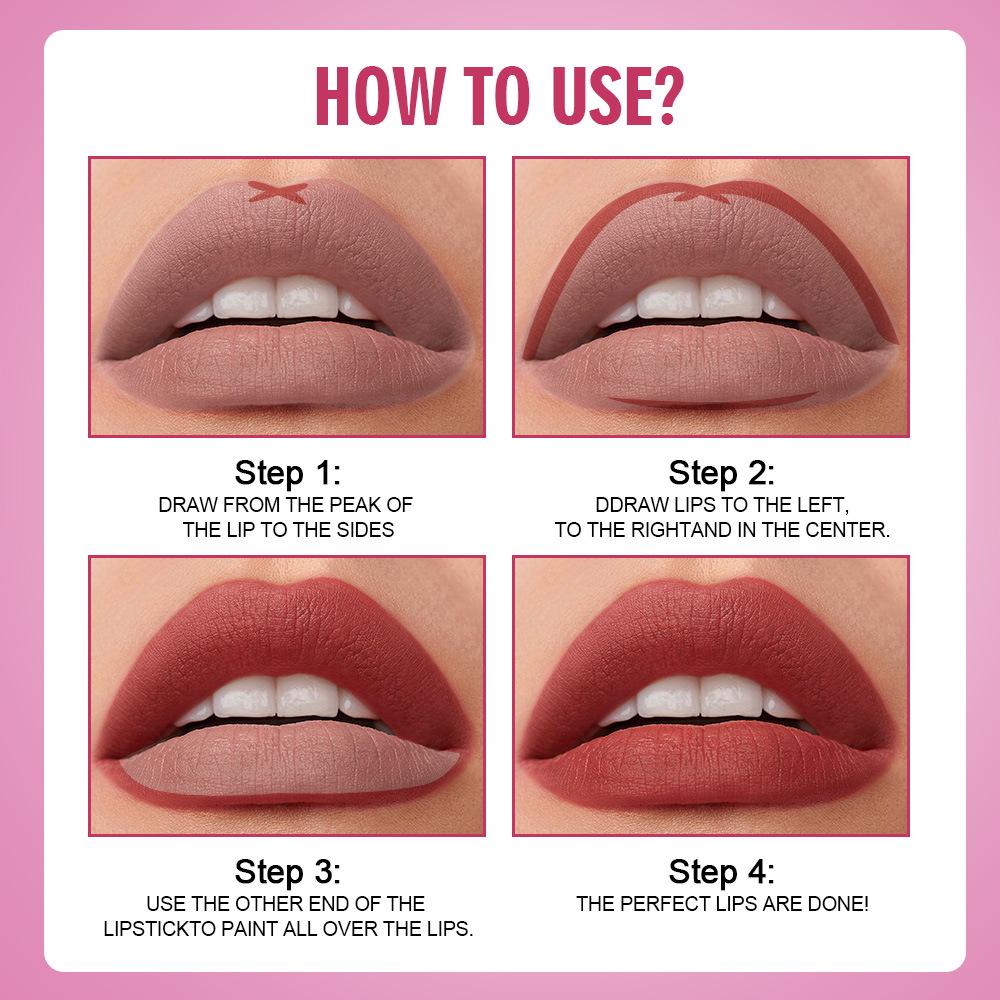 HOW TO USE?

Step 1:
DRAW FROM THE PEAK OF THE LIP TO THE SIDES

Step 2:
DDRAW LIPS TO THE LEFT, TO THE RIGHTAND IN THE CENTER.

Step 3:
USE THE OTHER END OF THE LIPSTICKTO PAINT ALL OVER THE LIPS.

Step 4:
THE PERFECT LIPS ARE DONE!